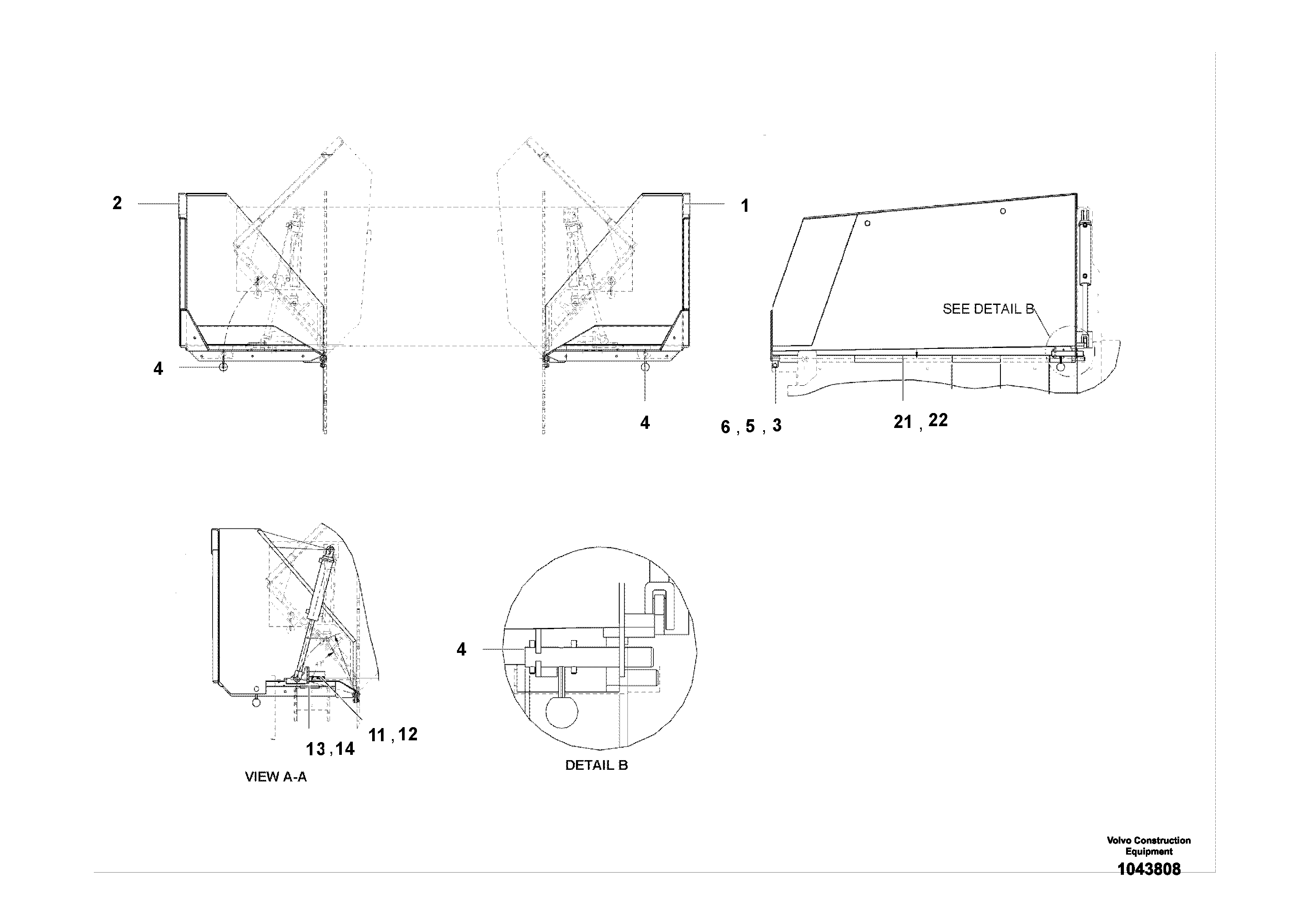 2

1

SEE DETAIL B

4

4

6 , 5 , 3

21 , 22

4

13 , 14

11 , 12

VIEW A-A

DETAIL B

Volvo Construction Equipment
1043808