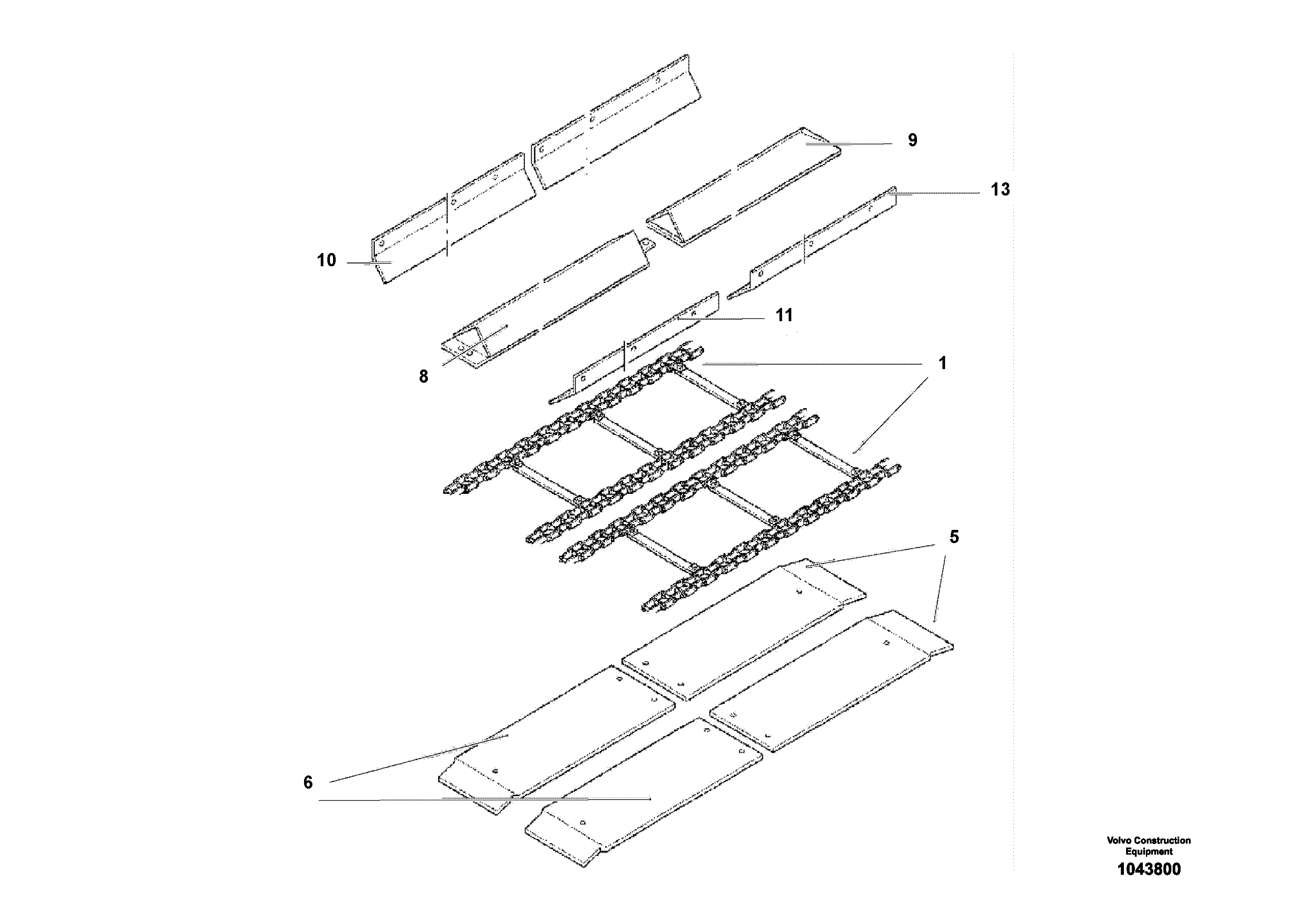 9

13

10

11

8

1

5

6

Volvo Construction Equipment
1043800