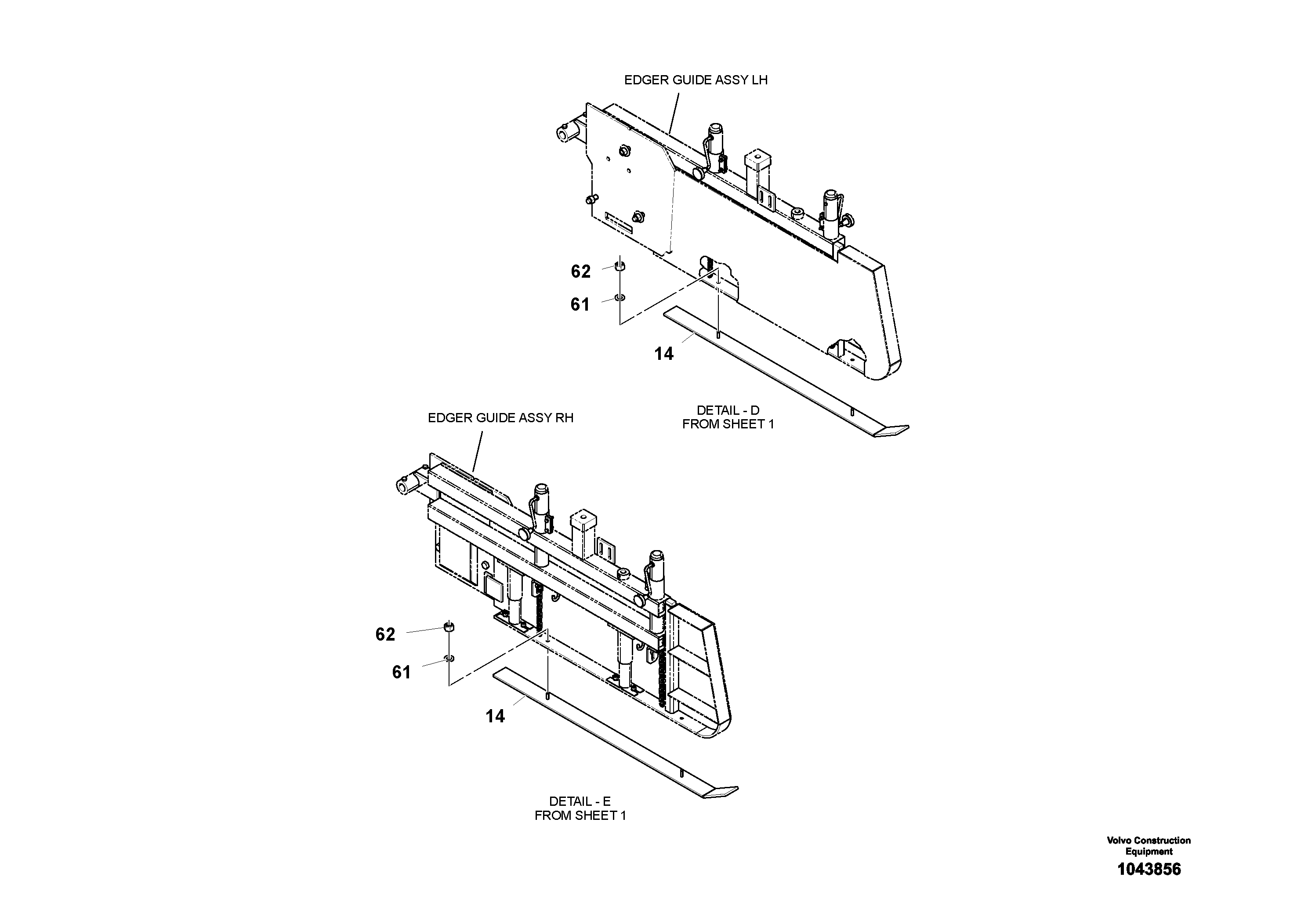 EDGER GUIDE ASSY LH

62

61

14

DETAIL - D
FROM SHEET 1

EDGER GUIDE ASSY RH

62

61

14

DETAIL - E
FROM SHEET 1

Volvo Construction Equipment

1043856