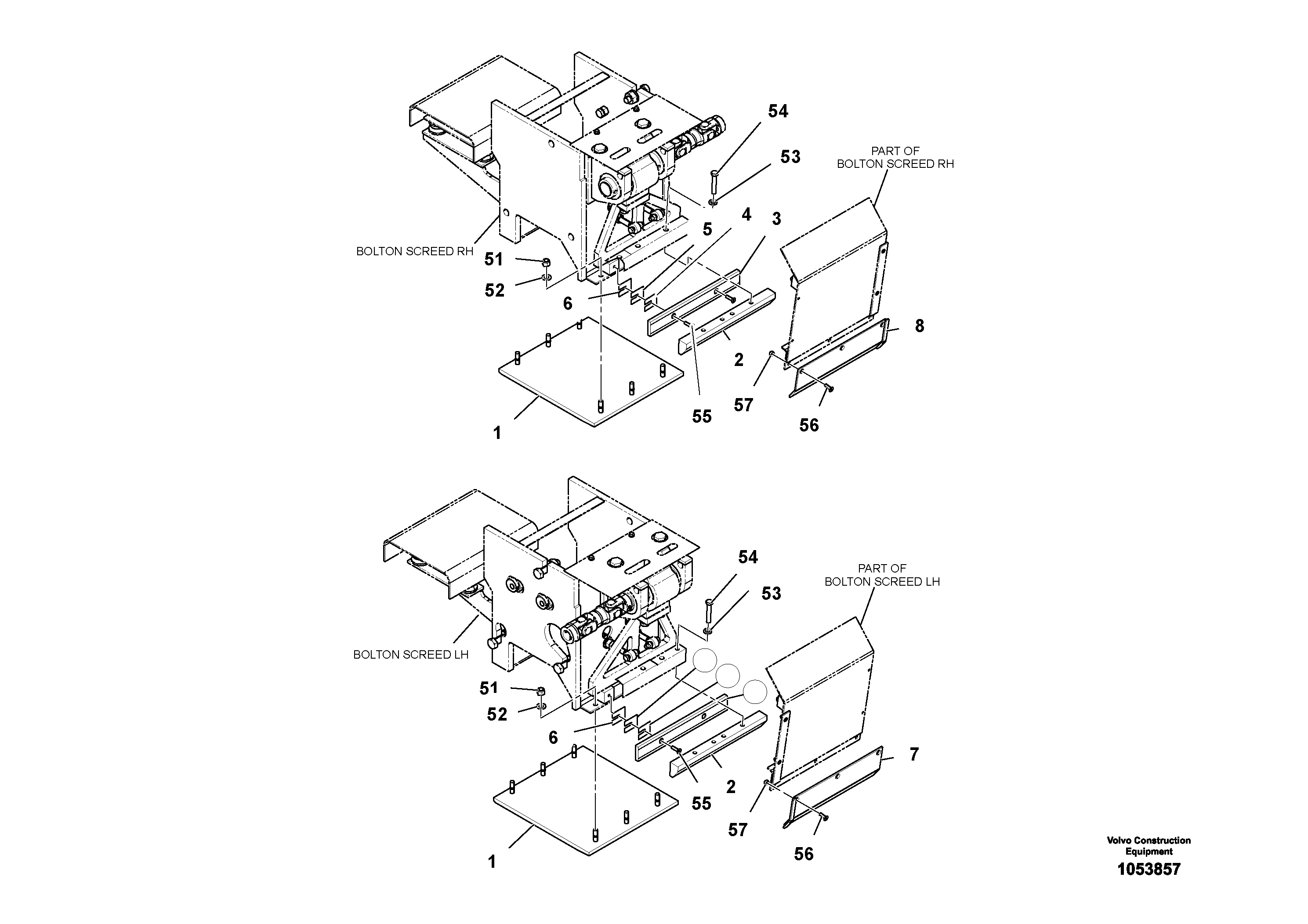 54
53
PART OF
BOLTON SCREED RH
4
3
5
BOLTON SCREED RH
51
52
6
8
2
57
55
56
1

54
53
PART OF
BOLTON SCREED LH
BOLTON SCREED LH
51
52
6
7
2
55
57
56
1

Volvo Construction
Equipment
1053857