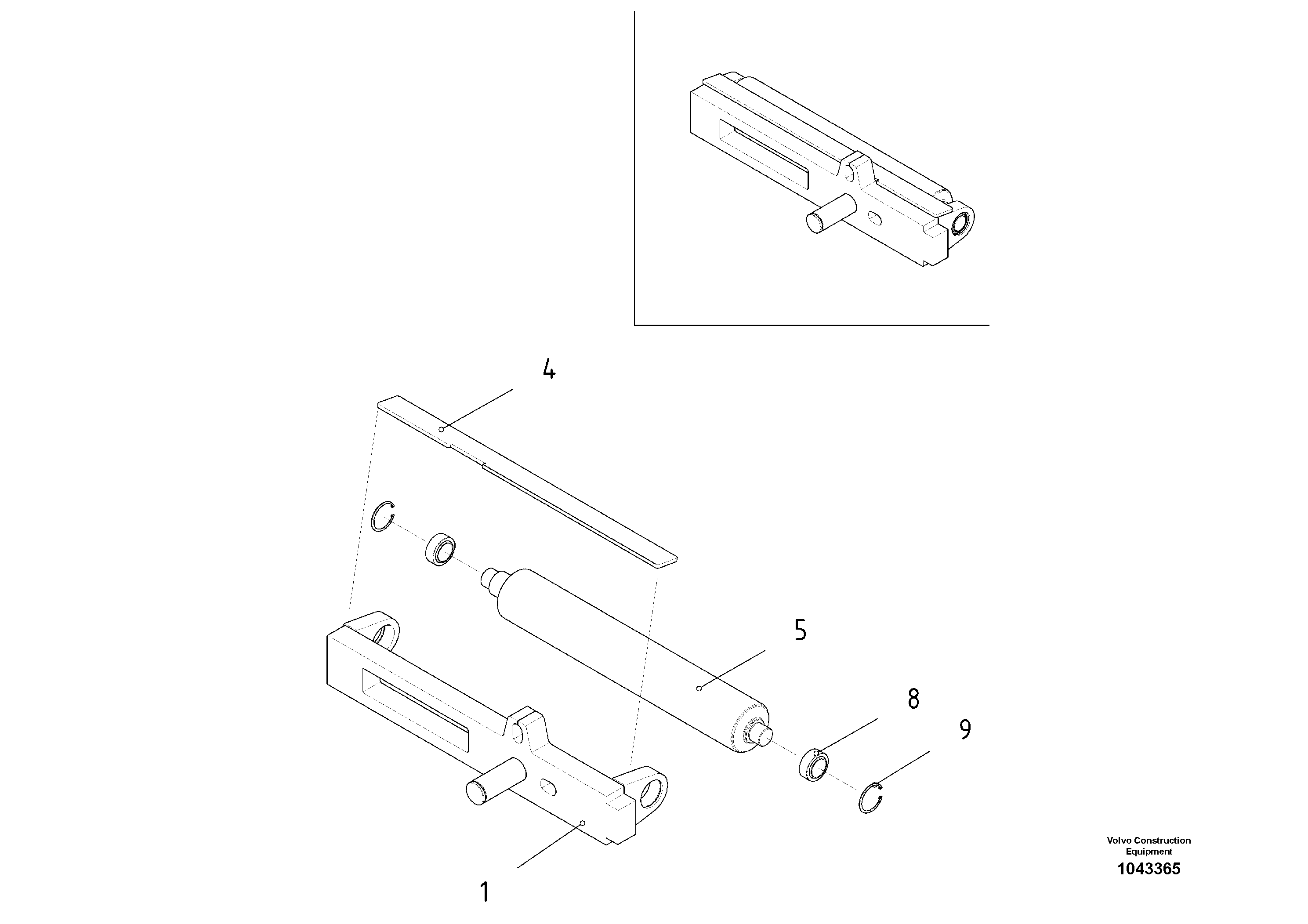 4

5

8

9

1

Volvo Construction Equipment
1043365