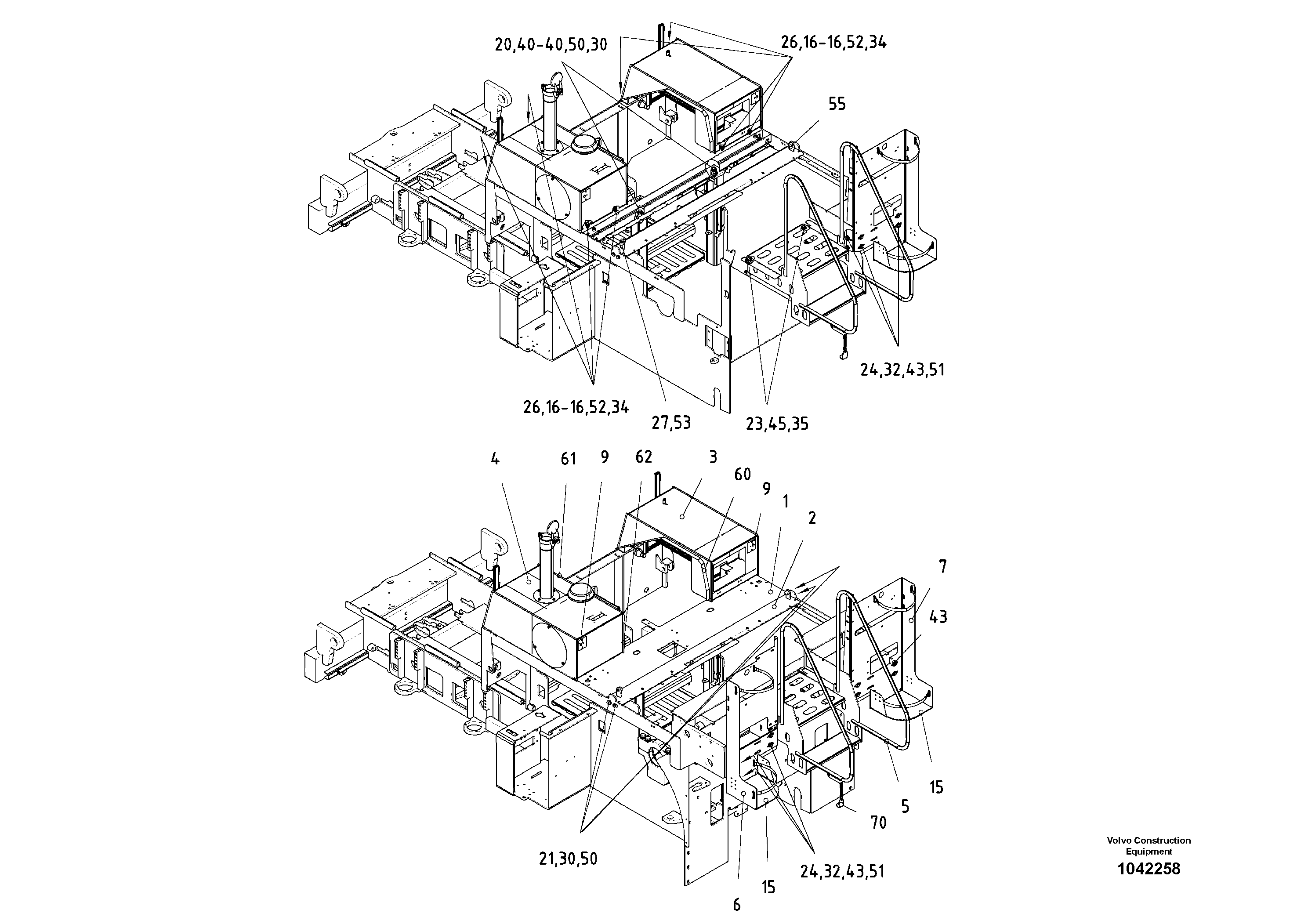 20,40-40,50,30
26,16-16,52,34
55
24,32,43,51
26,16-16,52,34
27,53
23,45,35

4
61
9
62
3
60
9
1
2
7
43
15
5
70
21,30,50
24,32,43,51
15
6

Volvo Construction Equipment
1042258