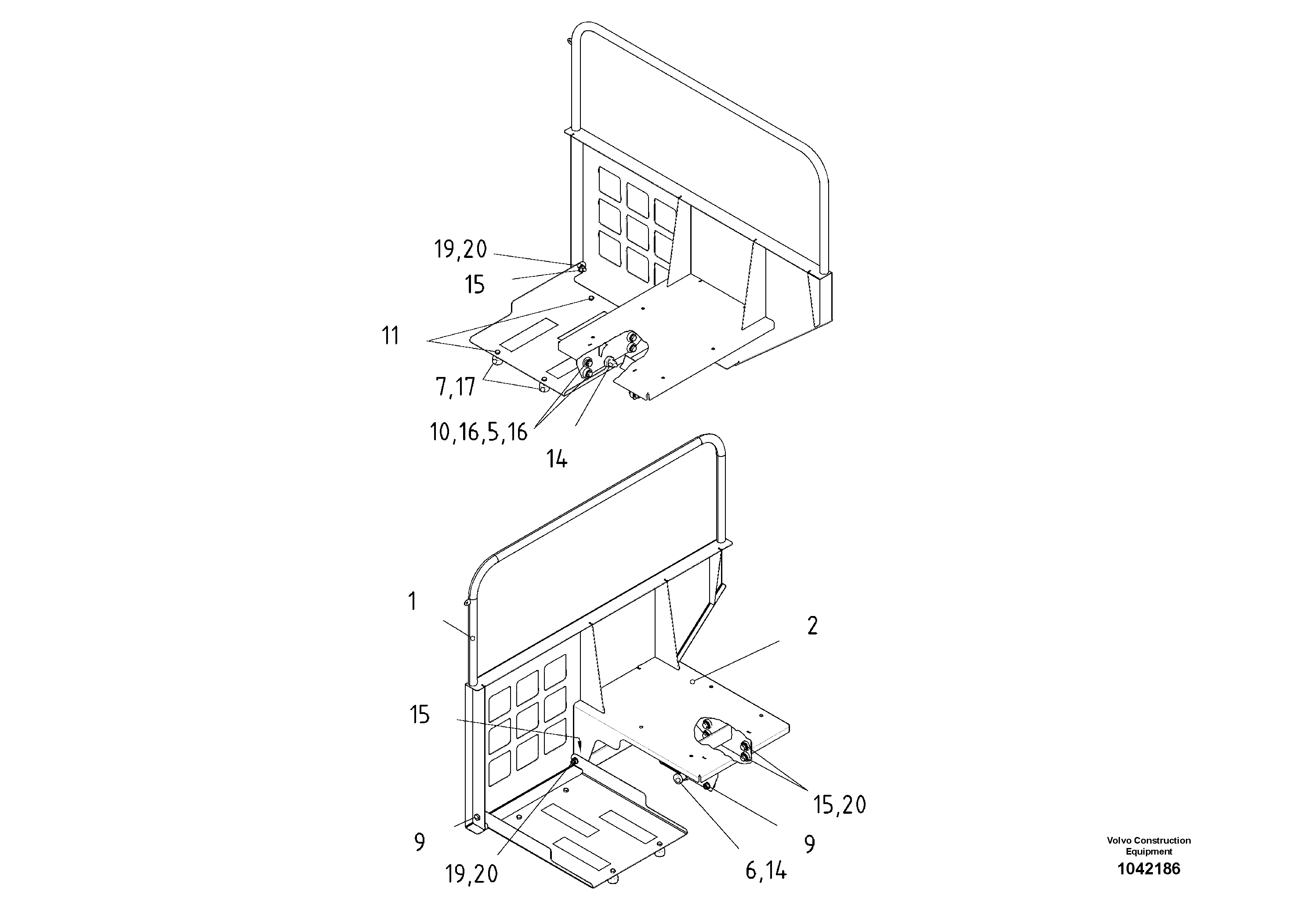 19,20
15
11
7,17
10,16,5,16
14
1
2
15
15,20
9
9
19,20
6,14
Volvo Construction Equipment
1042186