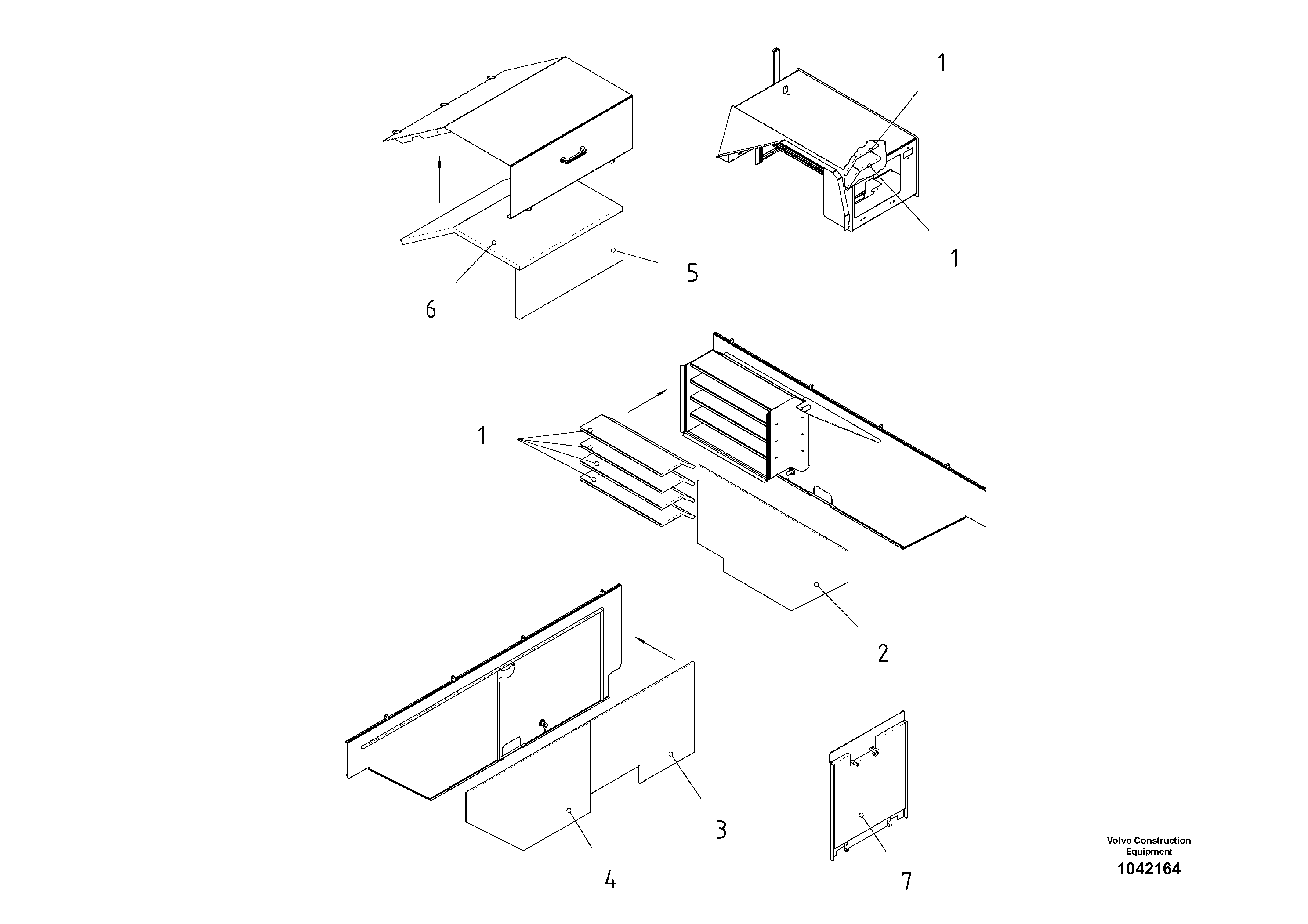 1
1
5
6
1
2
3
4
7
Volvo Construction Equipment
1042164