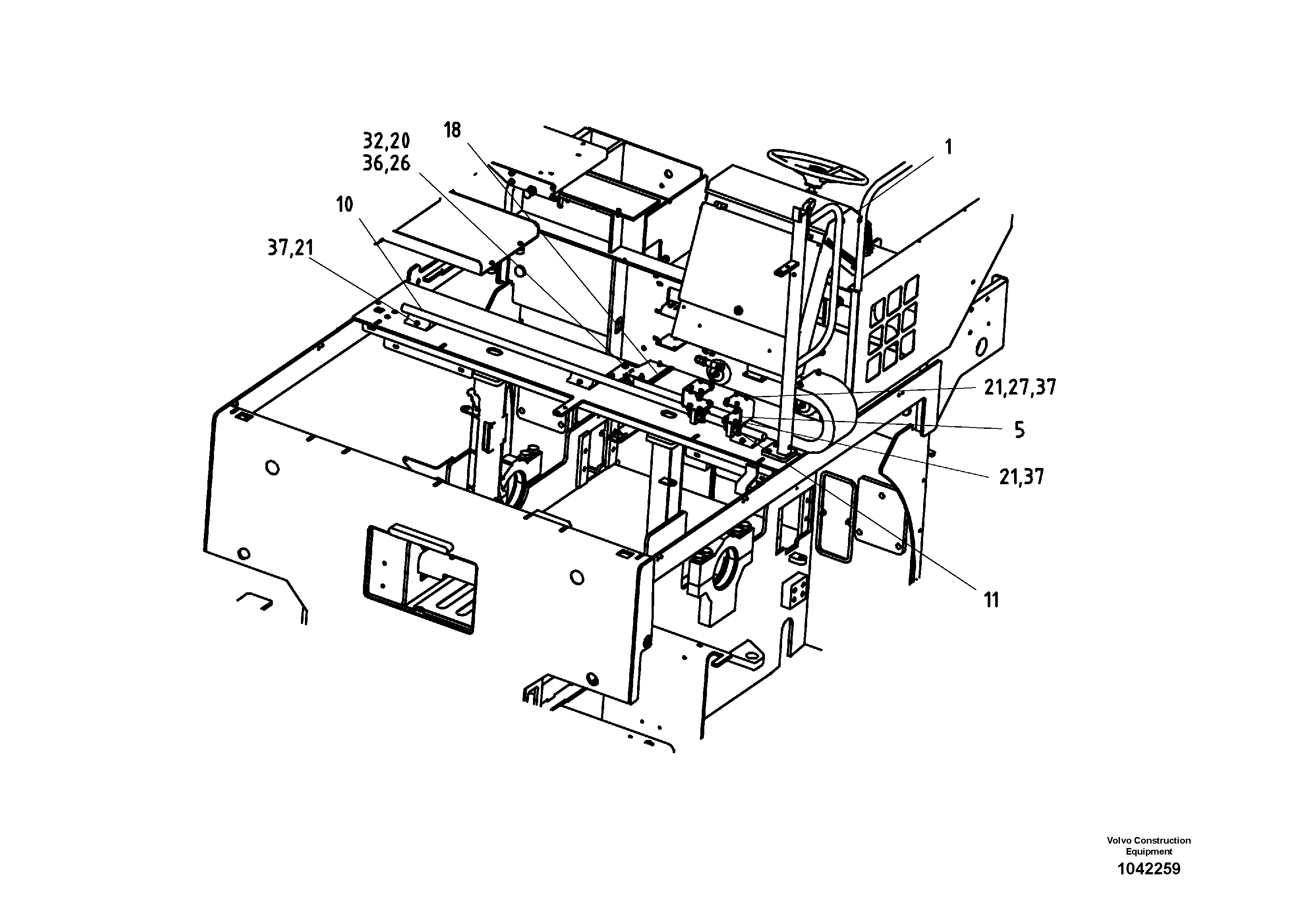 18

32,20
36,26

1

10

37,21

21,27,37

5

21,37

11

Volvo Construction Equipment

1042259