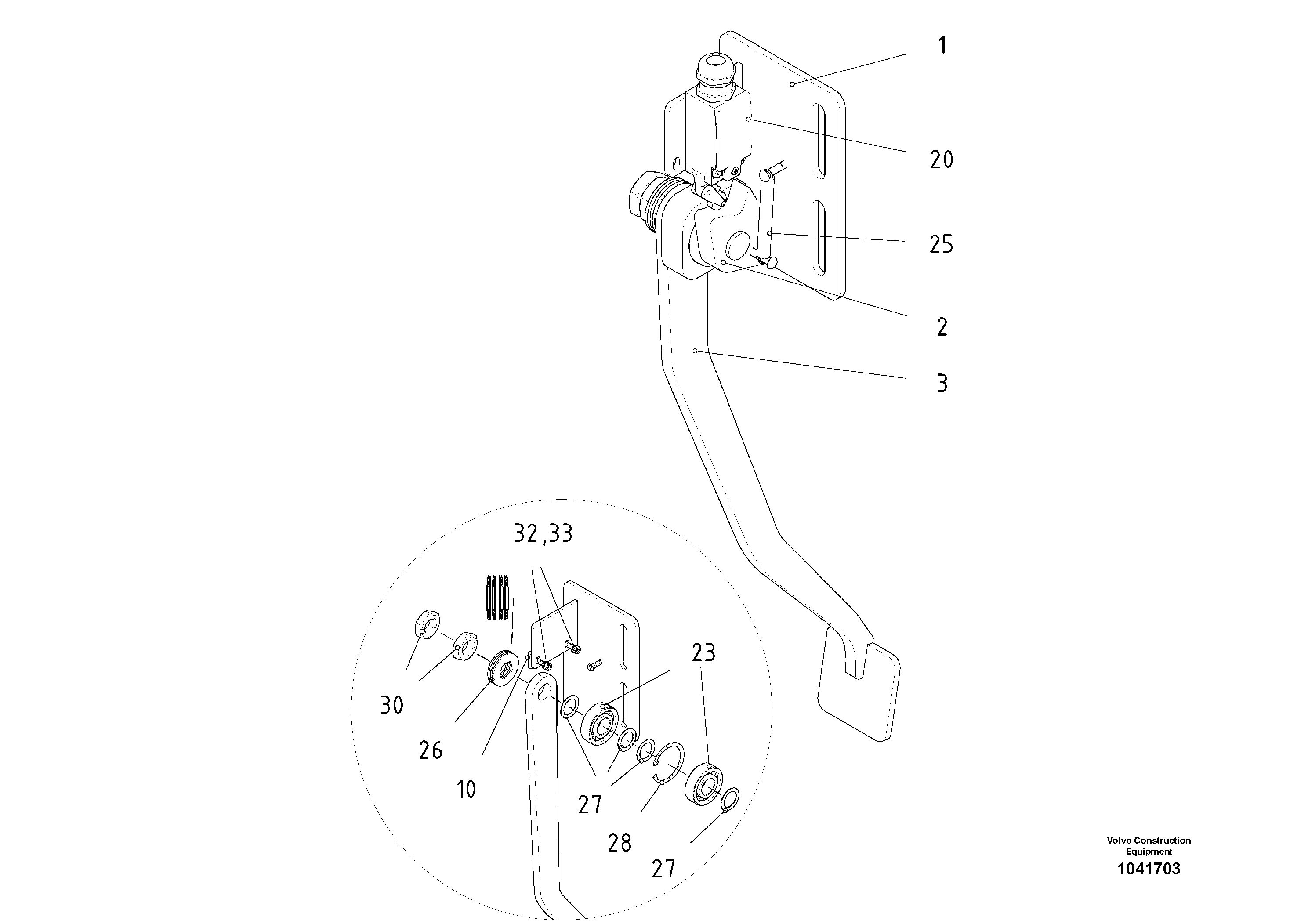 1
20
25
2
3
32,33
23
30
26
10
27
28
27
Volvo Construction Equipment
1041703