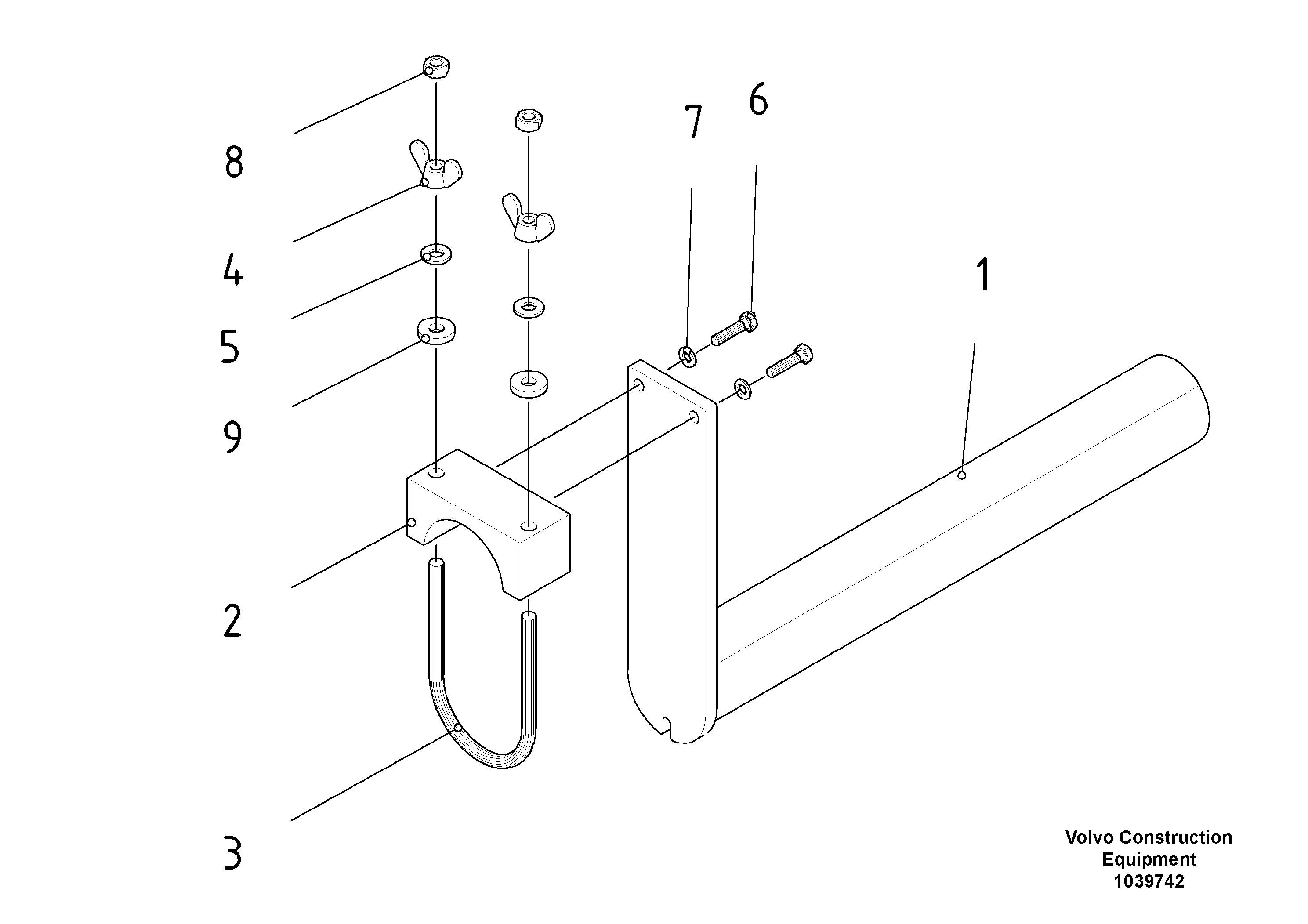 8

4

5

9

2

3

7

6

1

Volvo Construction Equipment
1039742