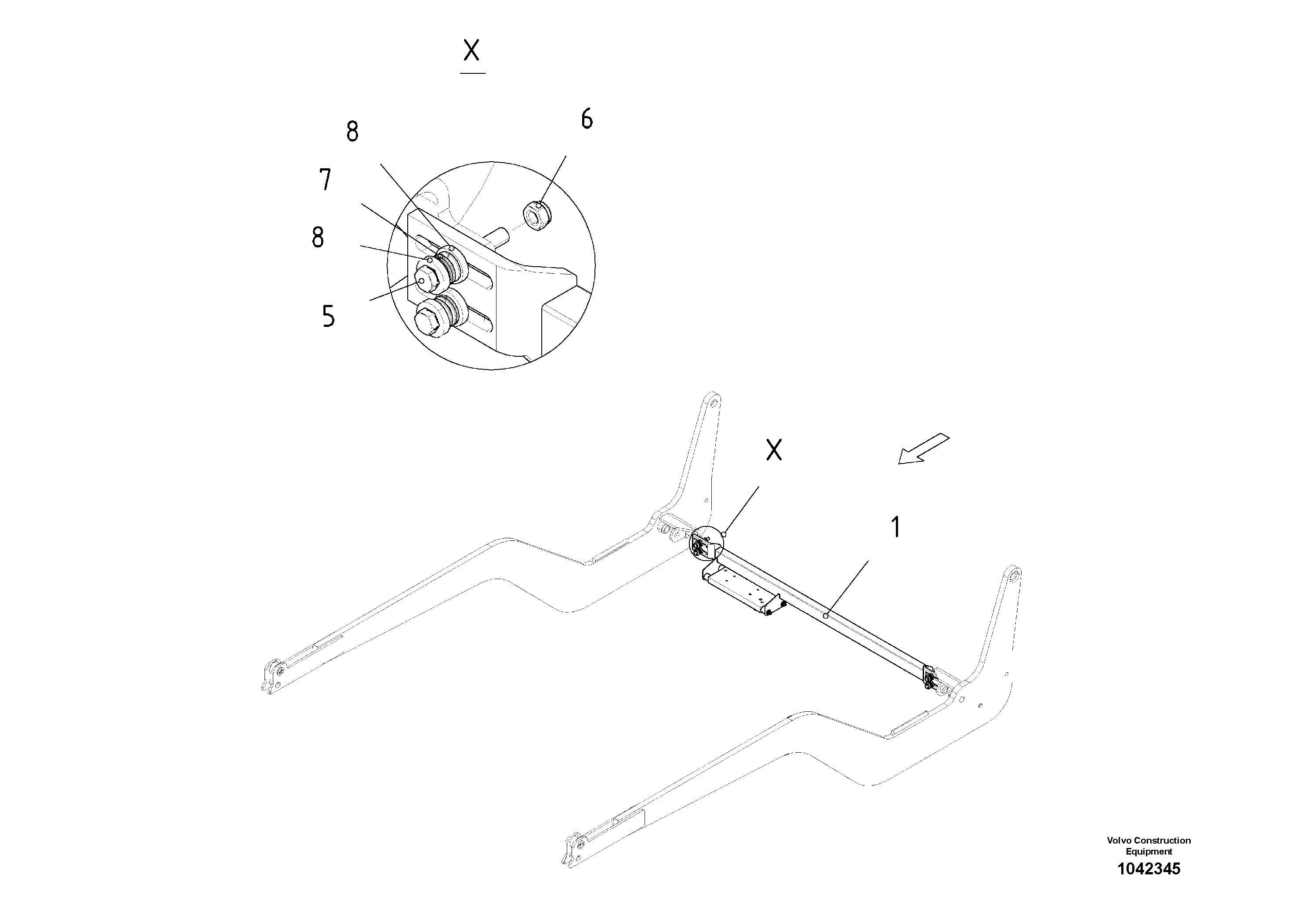 X

8

6

7

8

5

X

1

Volvo Construction Equipment
1042345