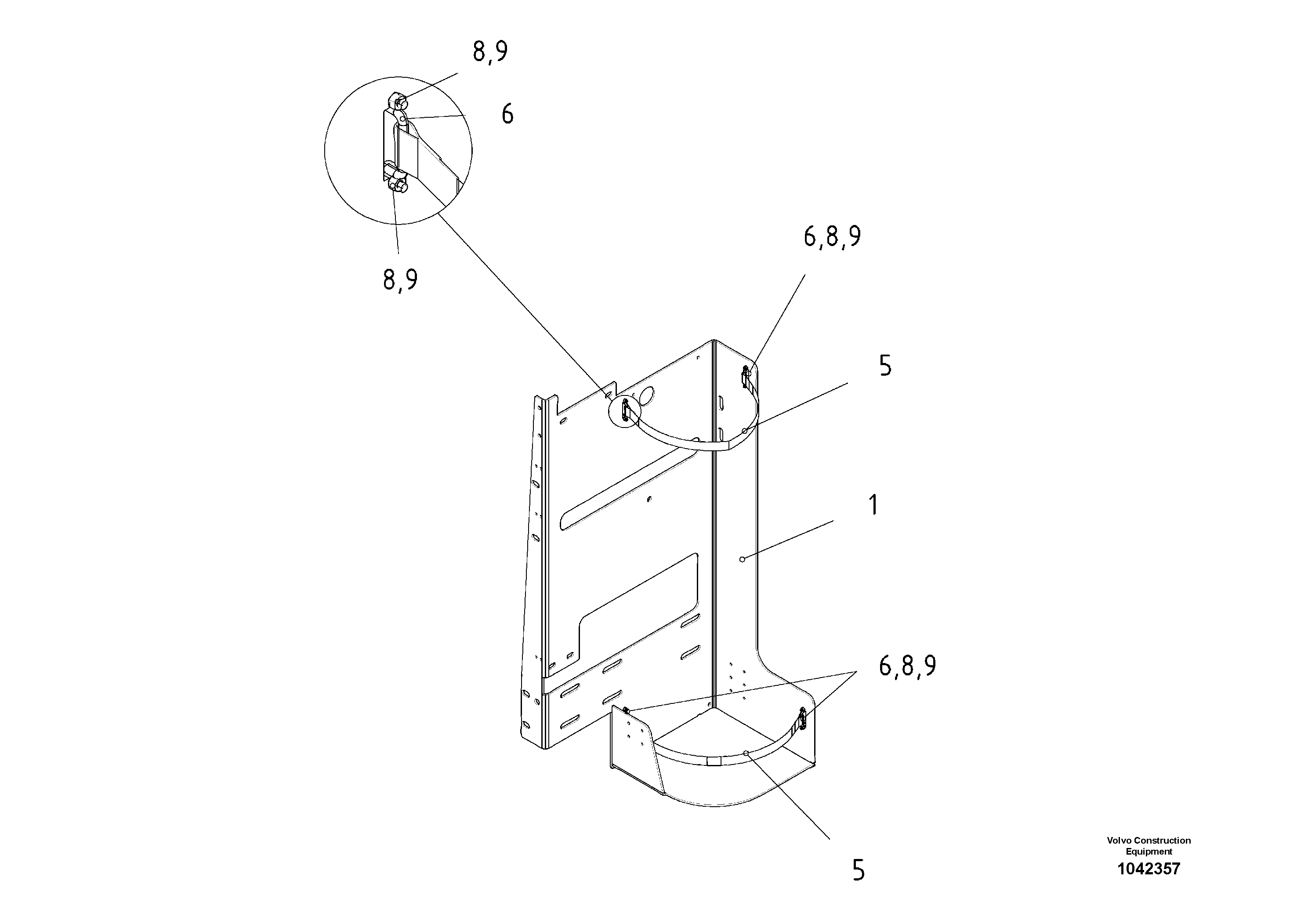 8,9

6

8,9

6,8,9

5

1

6,8,9

5

Volvo Construction Equipment
1042357