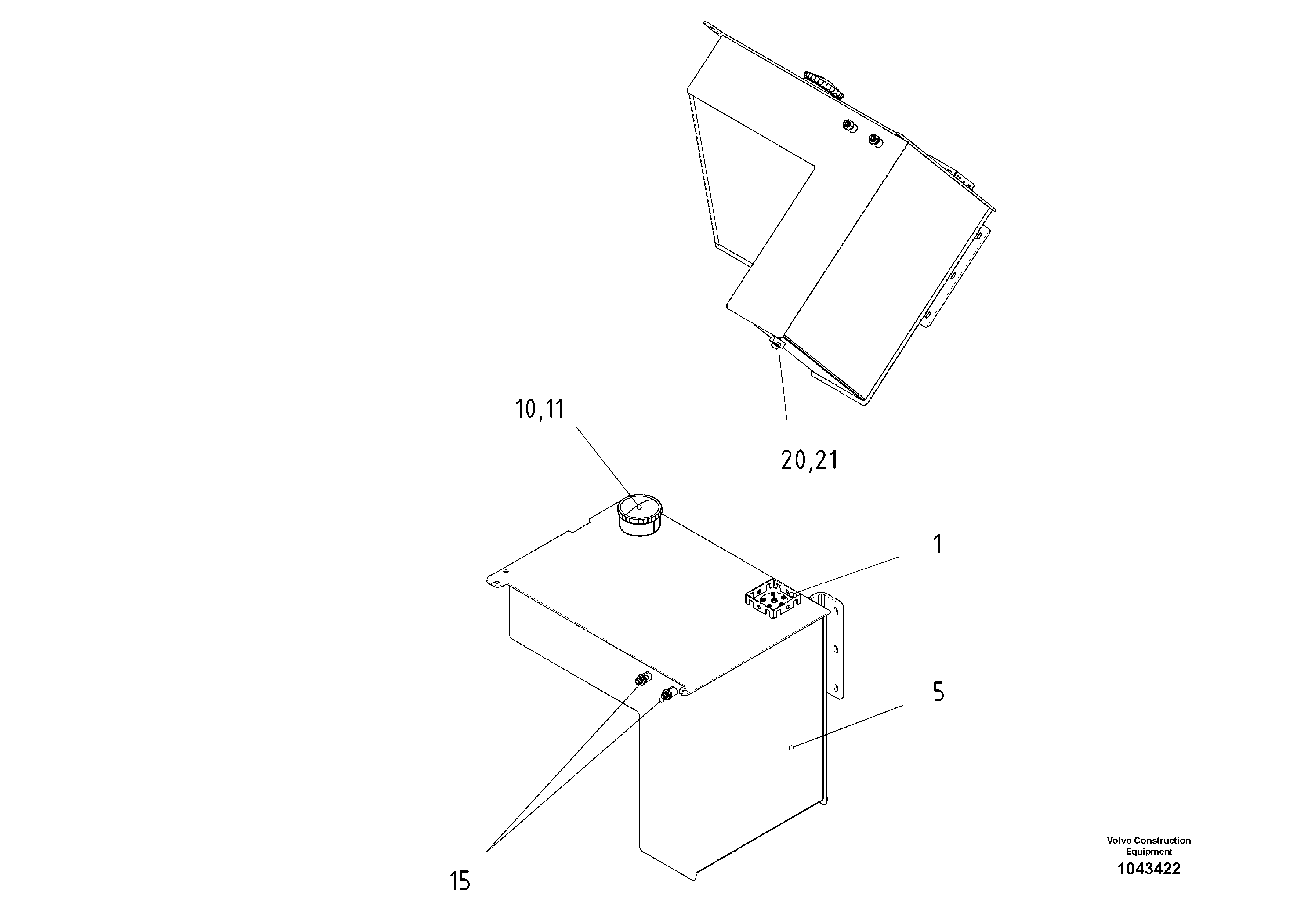 10,11

20,21

1

5

15

Volvo Construction Equipment
1043422