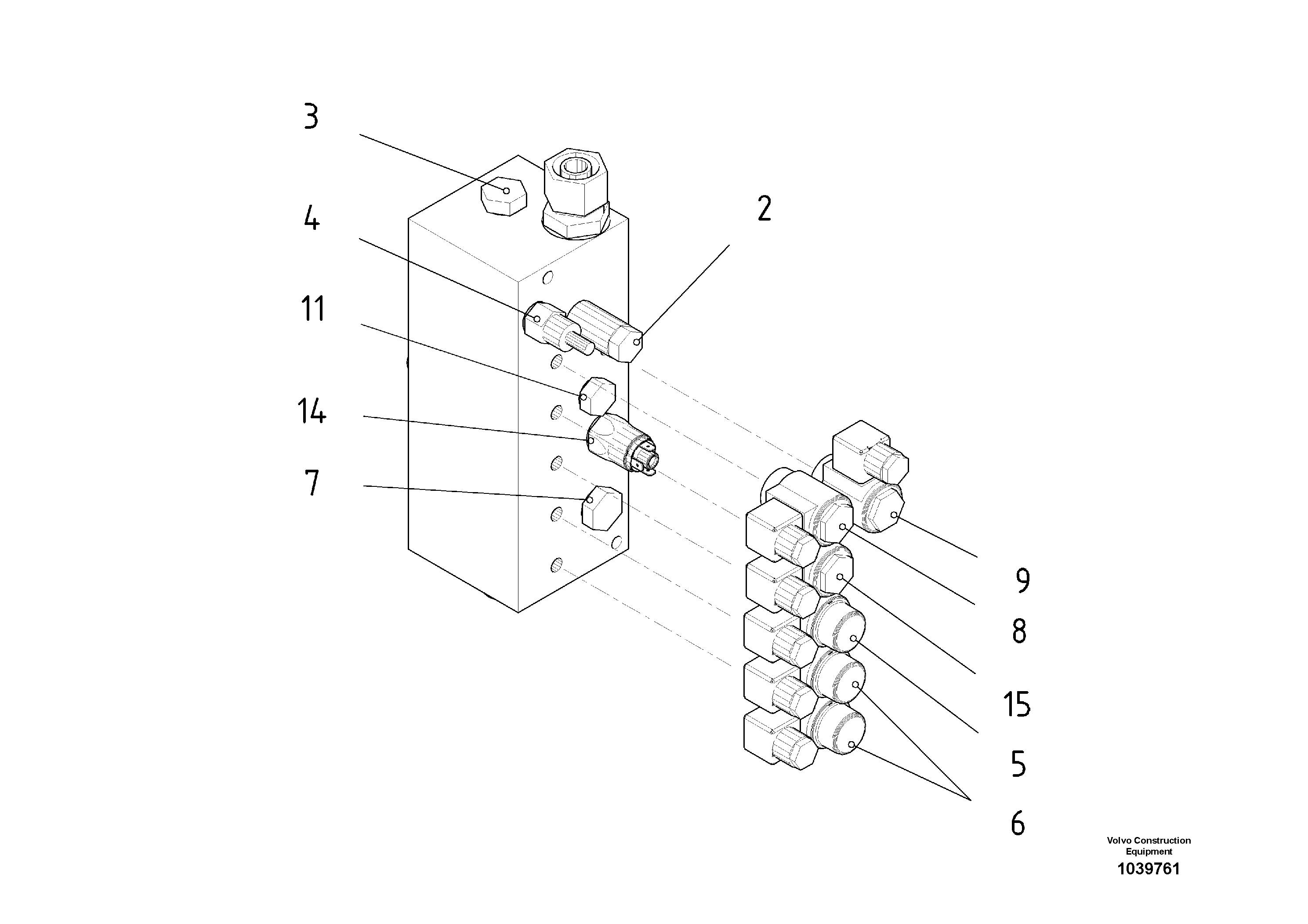 3

4

11

14

7

2

9

8

15

5

6

Volvo Construction Equipment
1039761