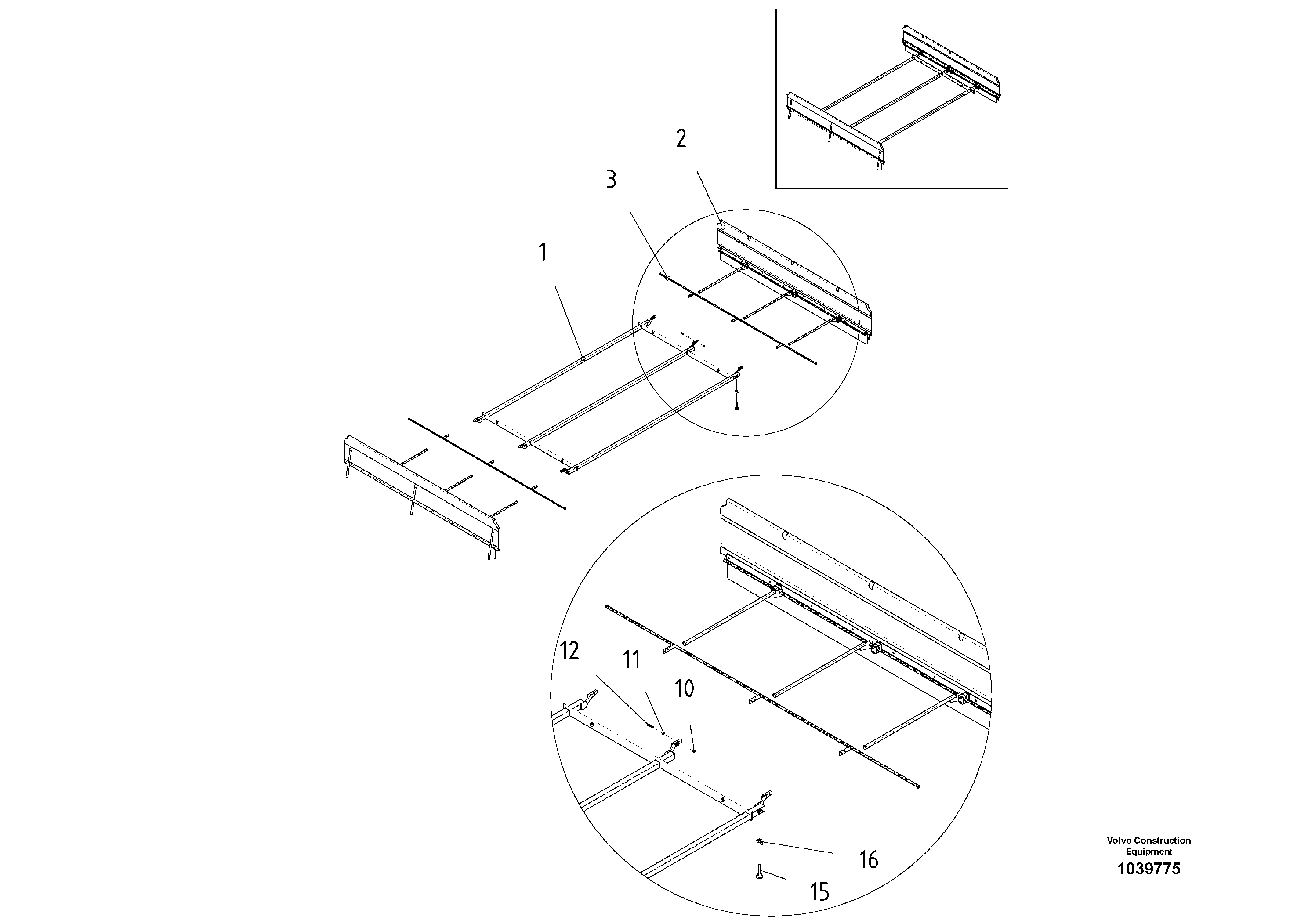 2
3
1
12
11
10
16
15

Volvo Construction Equipment
1039775