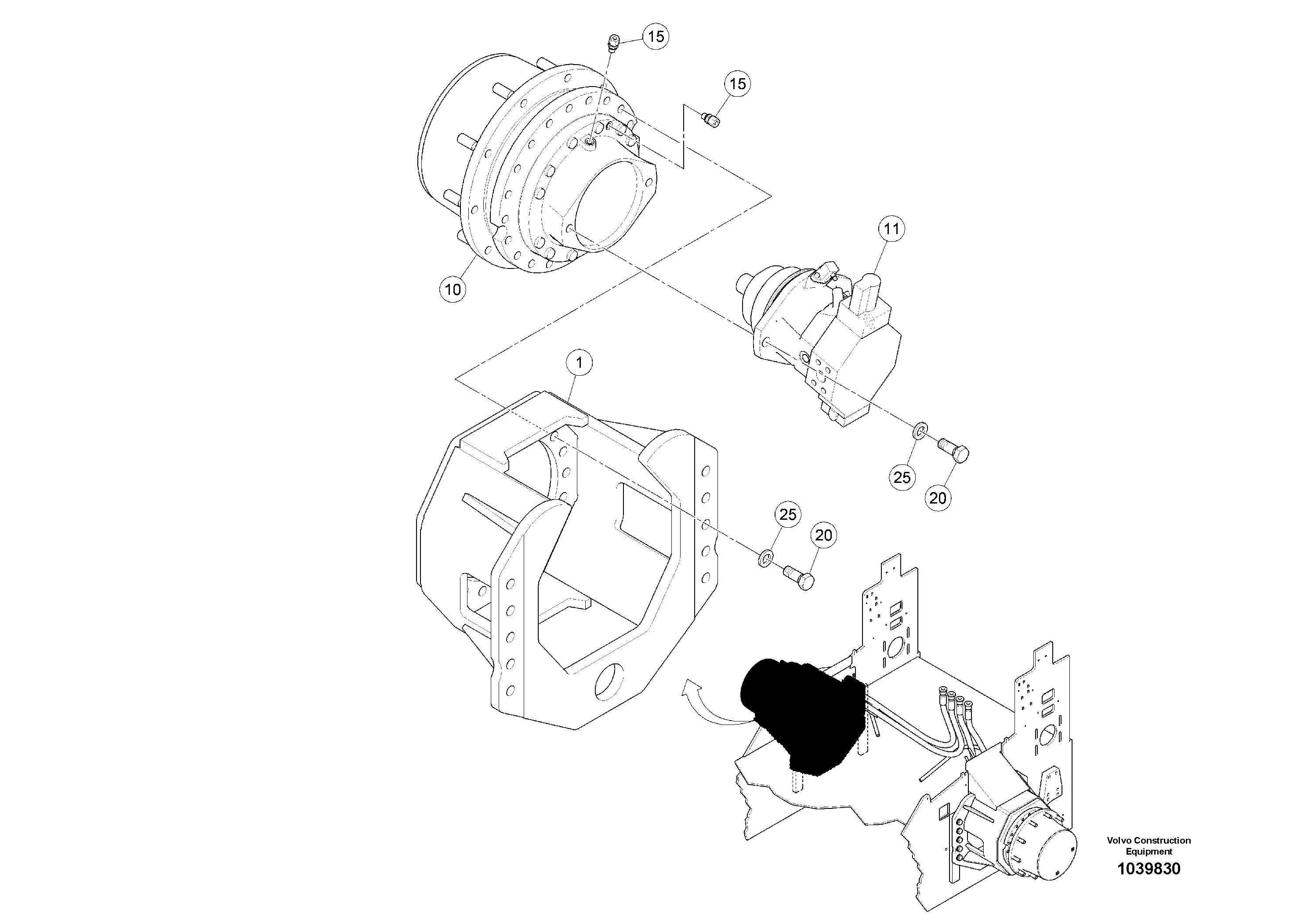 15
15
10
11
1
25
20
25
20
Volvo Construction Equipment
1039830