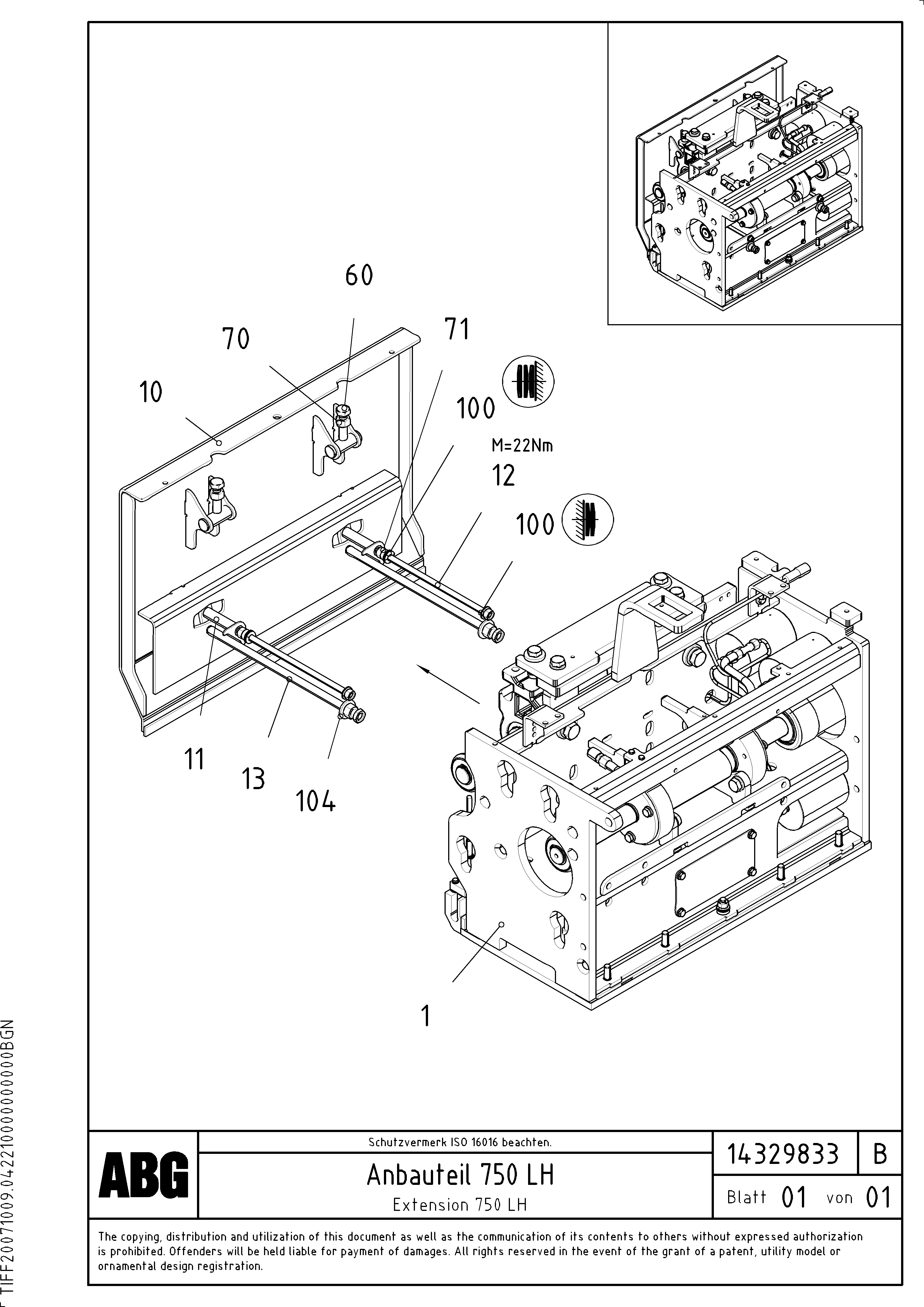 60
70
71
10
100
M=22Nm
12
100
11
13
104
1

ABG

Schutzvermerk ISO 16016 beachten.

Anbauteil 750 LH

Extension 750 LH

14329833

B

Blatt 01 von 01

The copying, distribution and utilization of this document as well as the communication of its contents to others without expressed authorization is prohibited. Offenders will be held liable for payment of damages. All rights reserved in the event of the grant of a patent, utility model or ornamental design registration.

TIFF20071009.04221000000000000BGN