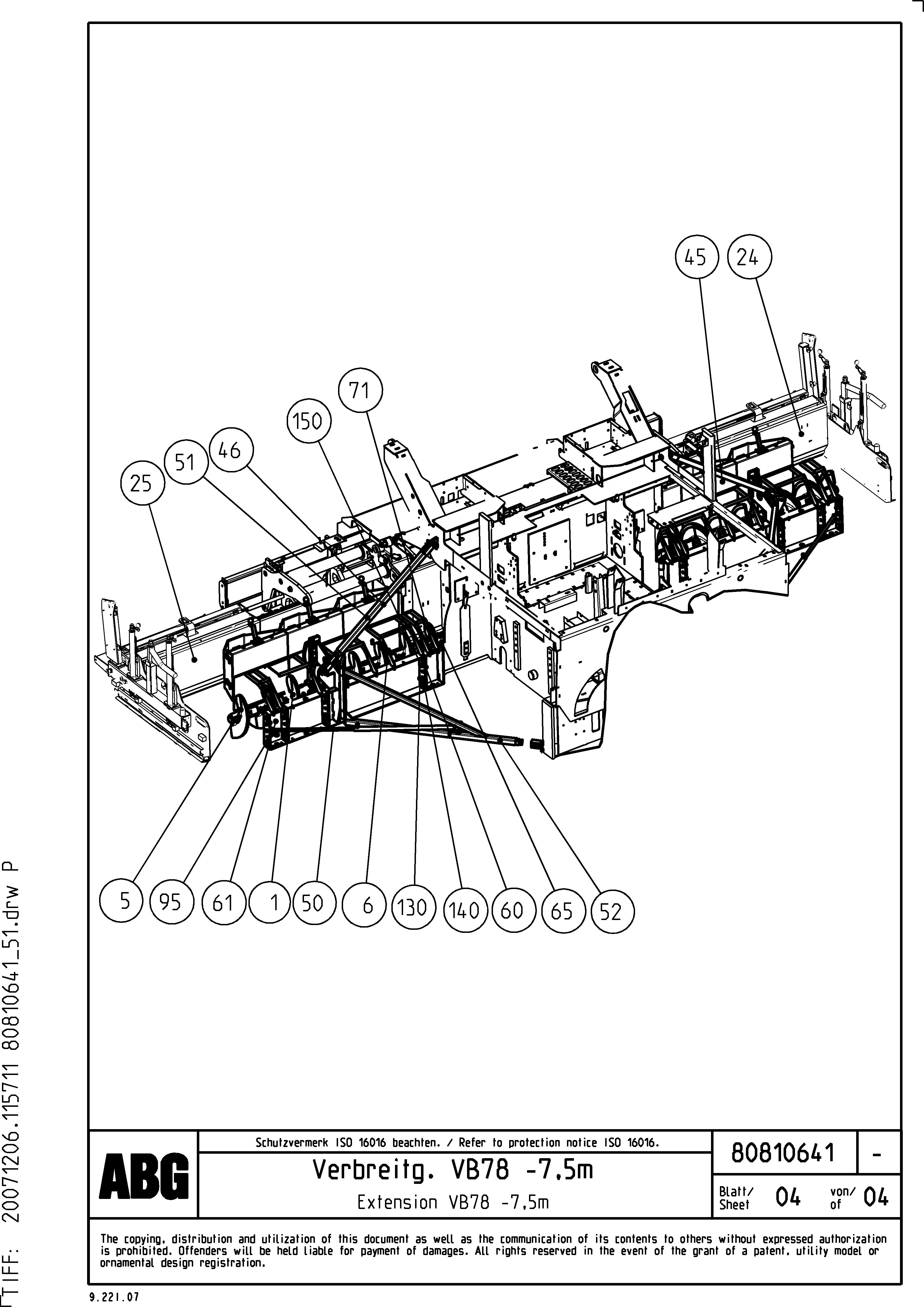 TIFF: 20071206.115711 80810641_51.drw P

45
24
71
150
46
51
25

5
95
61
1
50
6
130
140
60
65
52

ABG

Schutzvermerk ISO 16016 beachten. / Refer to protection notice ISO 16016.

Verbreitg. VB78 -7,5m

Extension VB78 -7,5m

80810641

-

Blatt/ Sheet 04 von/ of 04

The copying, distribution and utilization of this document as well as the communication of its contents to others without expressed authorization is prohibited. Offenders will be held liable for payment of damages. All rights reserved in the event of the grant of a patent, utility model or ornamental design registration.

9.221.07