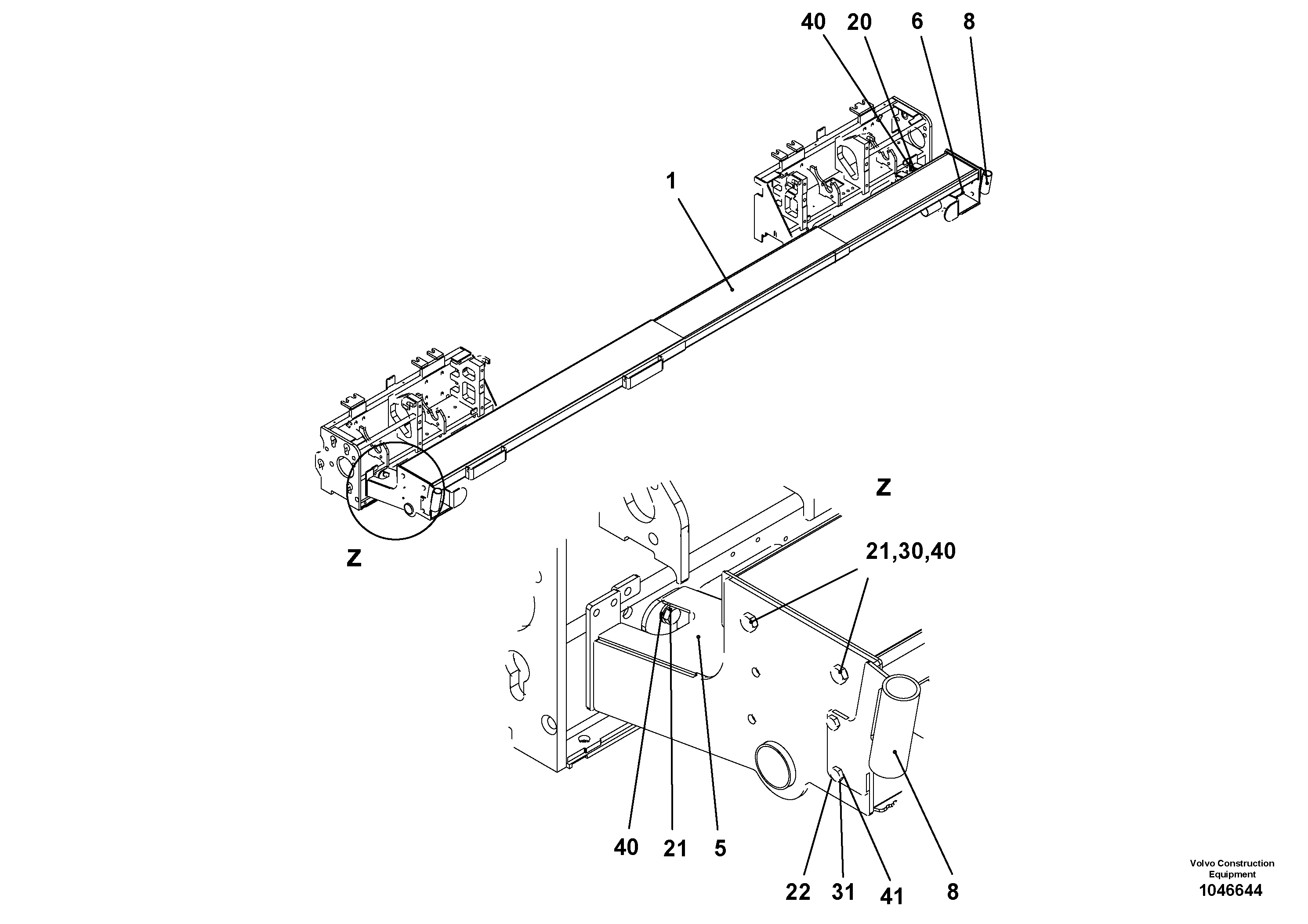 40 20 6 8

1

Z

Z

21,30,40

40 21 5

22 31 41 8

Volvo Construction Equipment
1046644