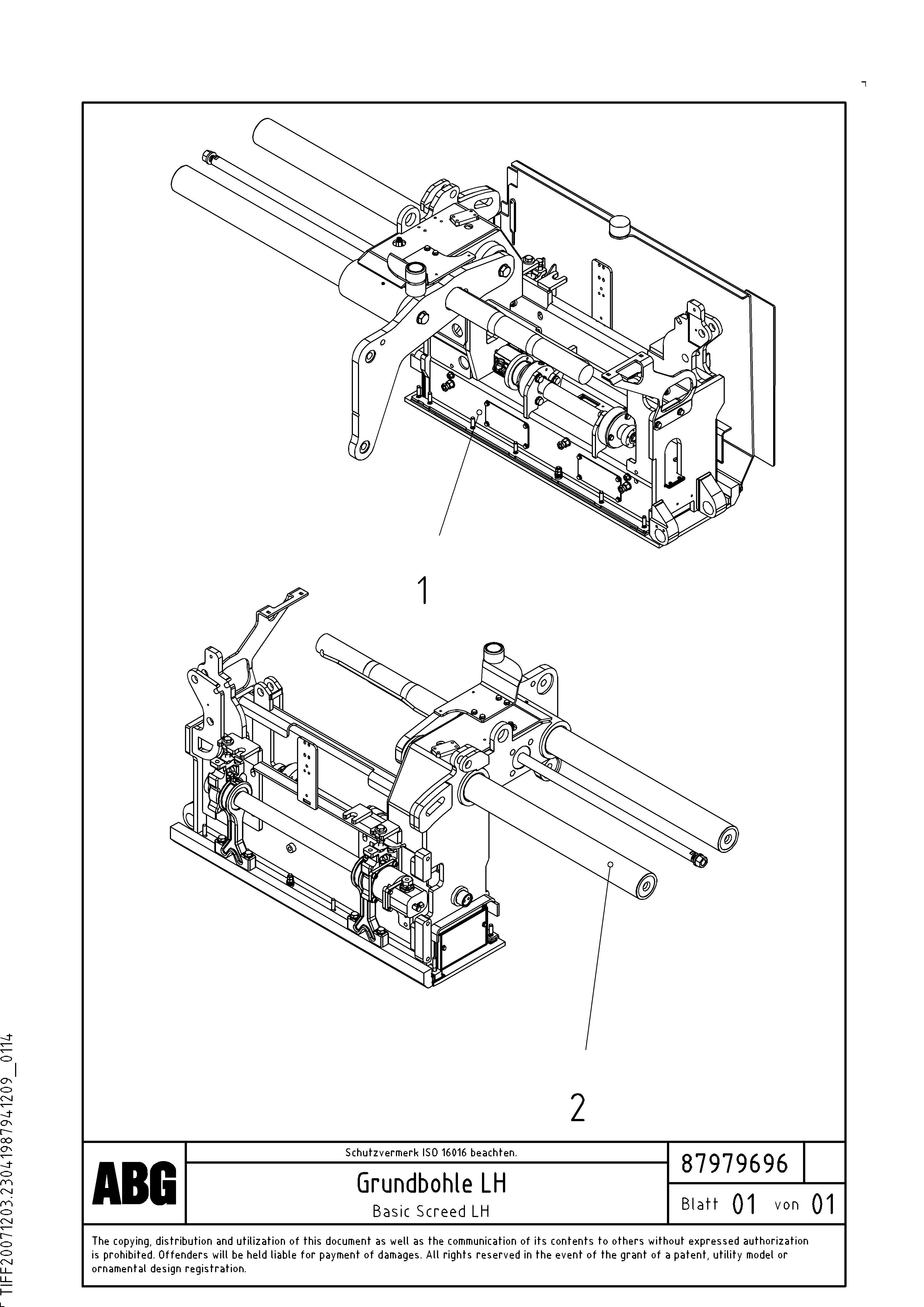 1

2

ABG

Schutzvermerk ISO 16016 beachten.

Grundbohle LH

Basic Screed LH

87979696

Blatt 01 von 01

The copying, distribution and utilization of this document as well as the communication of its contents to others without expressed authorization is prohibited. Offenders will be held liable for payment of damages. All rights reserved in the event of the grant of a patent, utility model or ornamental design registration.

TIFF20071203.2304198794​1209__0114