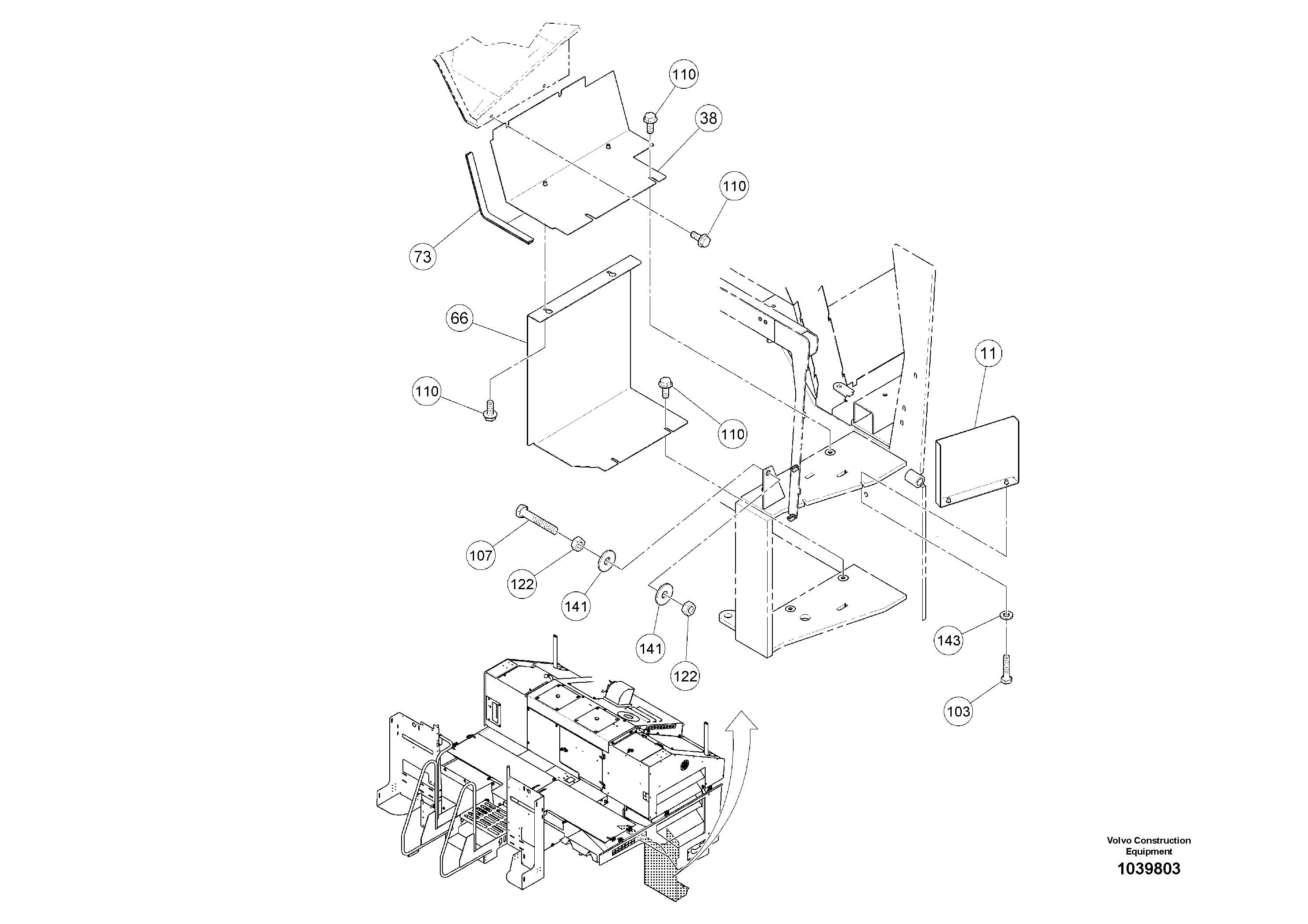 110
38
110
73
66
11
110
110
107
122
141
141
122
143
103
Volvo Construction Equipment
1039803