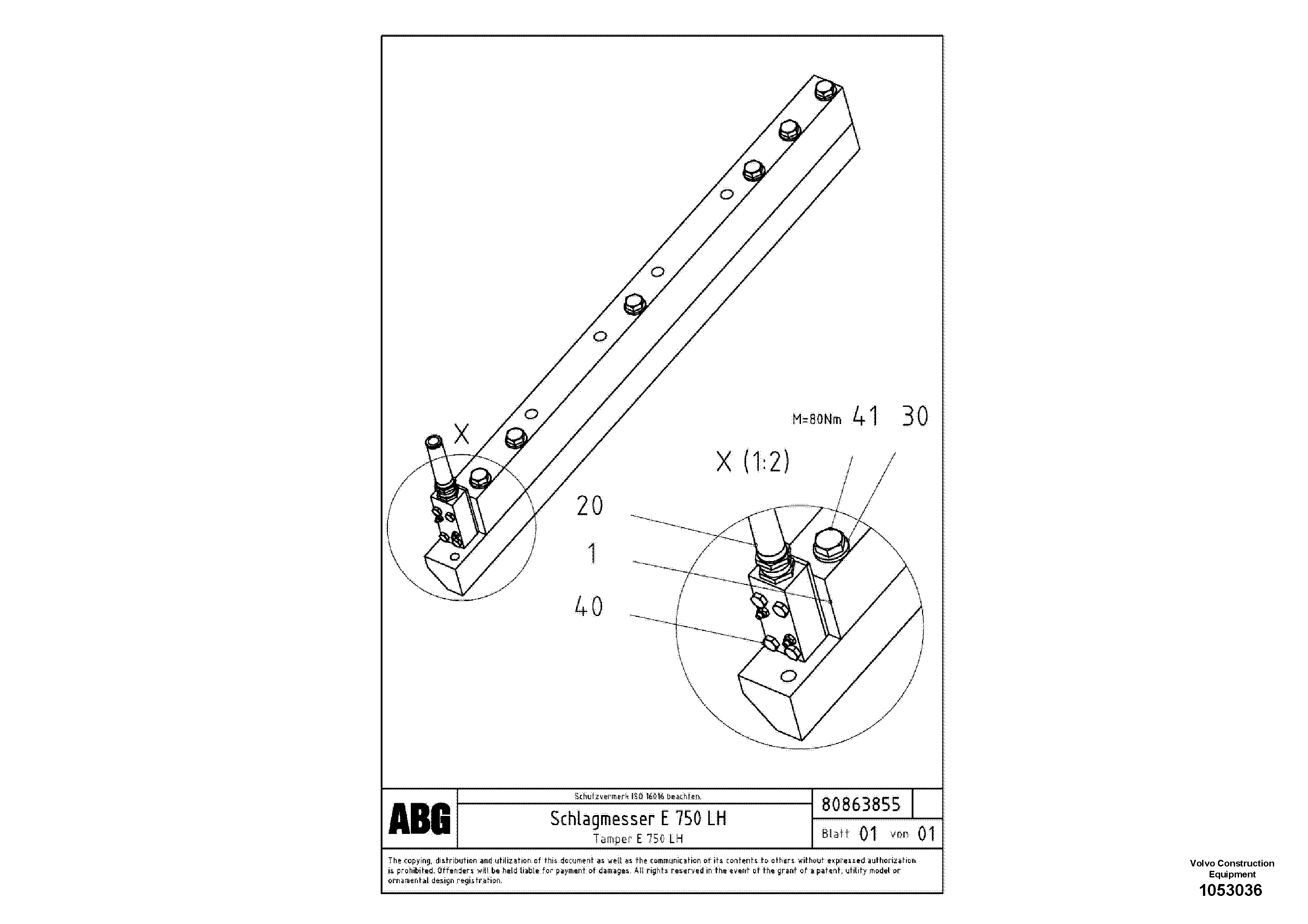 X

M=80Nm 41 30

X (1:2)

20

1

40

ABG

Schutzvermerk ISO 16016 beachten.

Schlagmesser E 750 LH

Tamper E 750 LH

80863855

Blatt 01 von 01

The copying, distribution and utilization of this document as well as the communication of its contents to others without expressed authorization is prohibited. Offenders will be held liable for payment of damages. All rights reserved in the event of the grant of a patent, utility model or ornamental design registration.

Volvo Construction Equipment
1053036