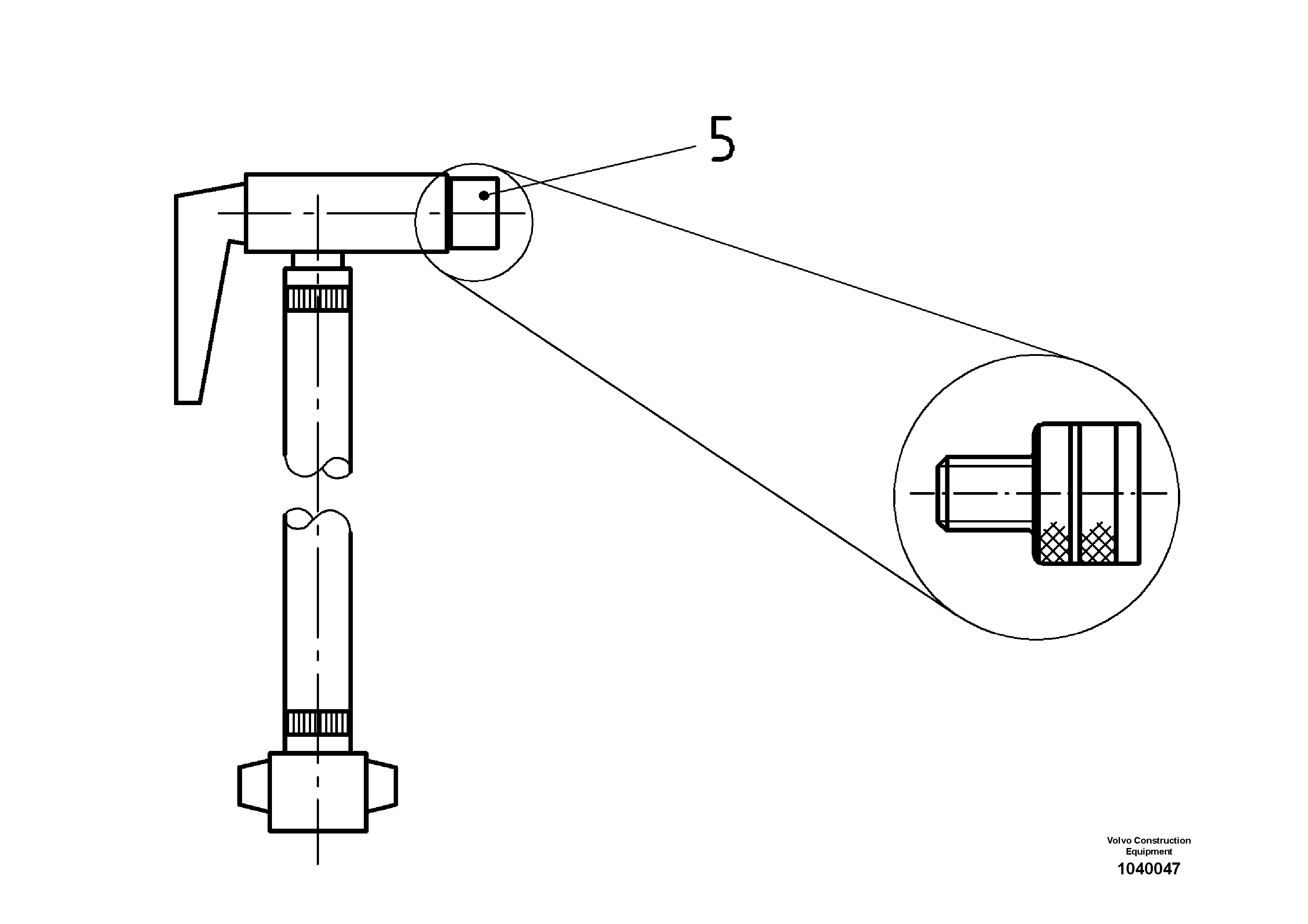 5

Volvo Construction
Equipment
1040047