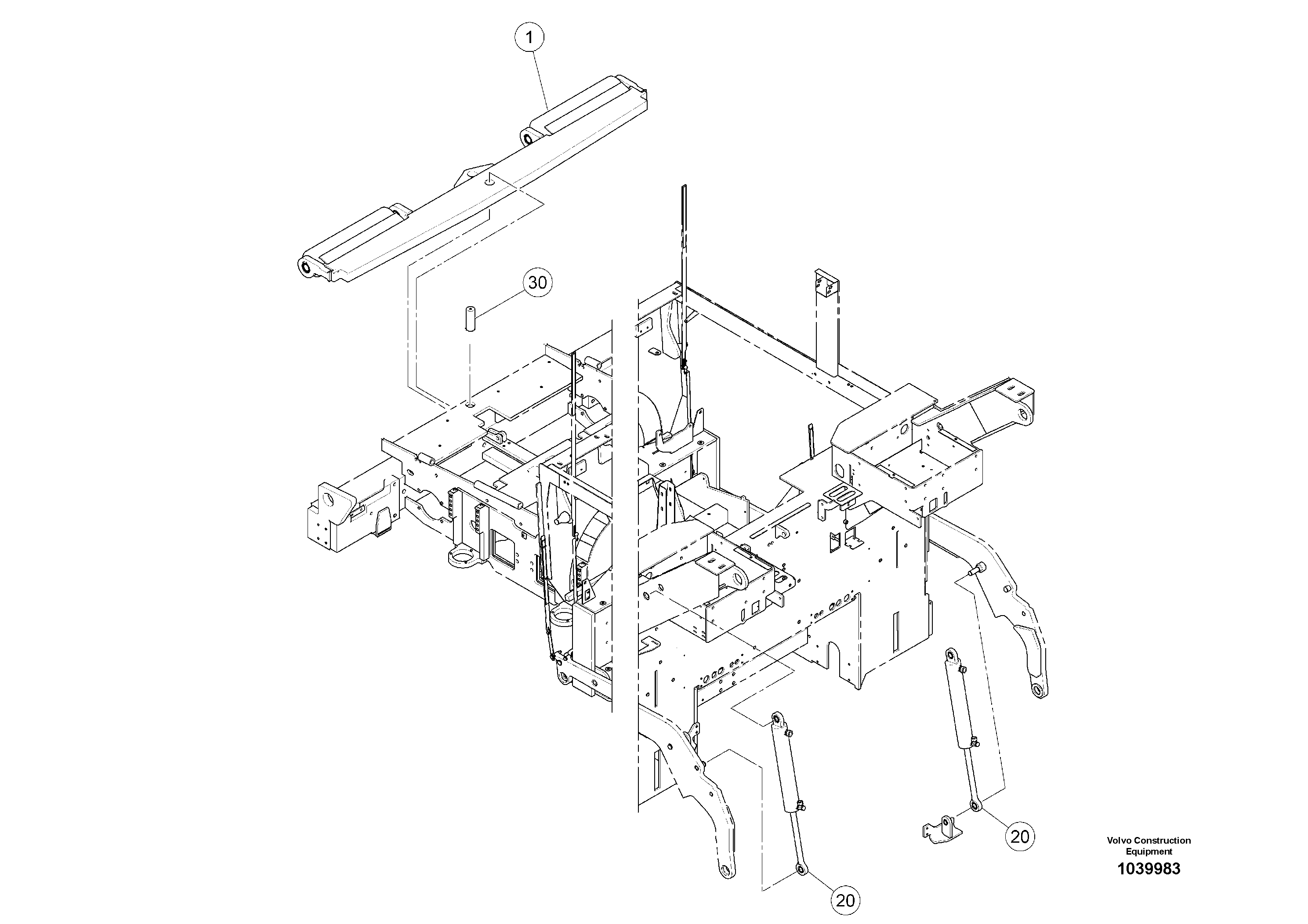 1

30

20

20

Volvo Construction Equipment
1039983