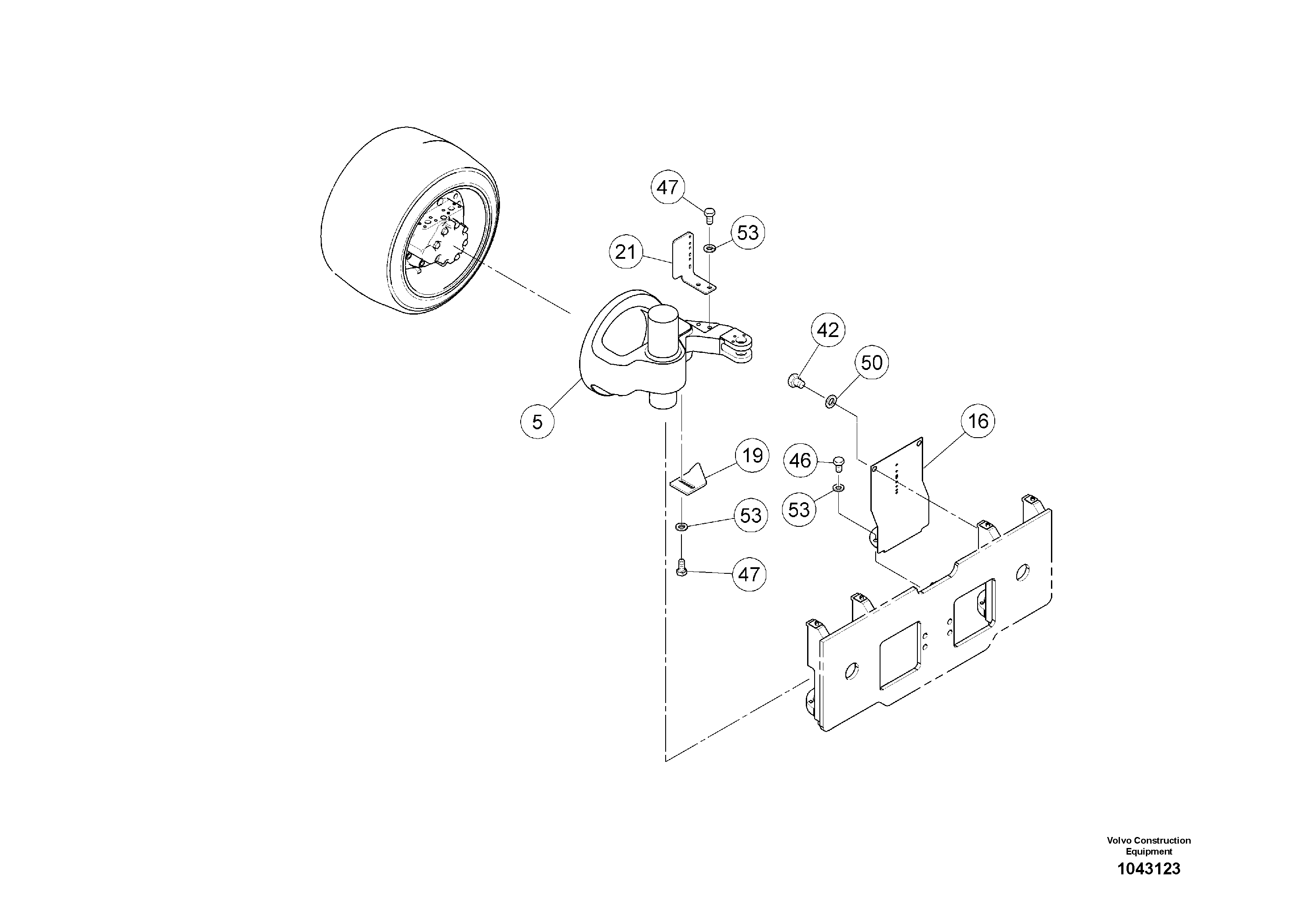 47

53

21

42

50

5

16

19

46

53

53

47

Volvo Construction Equipment

1043123