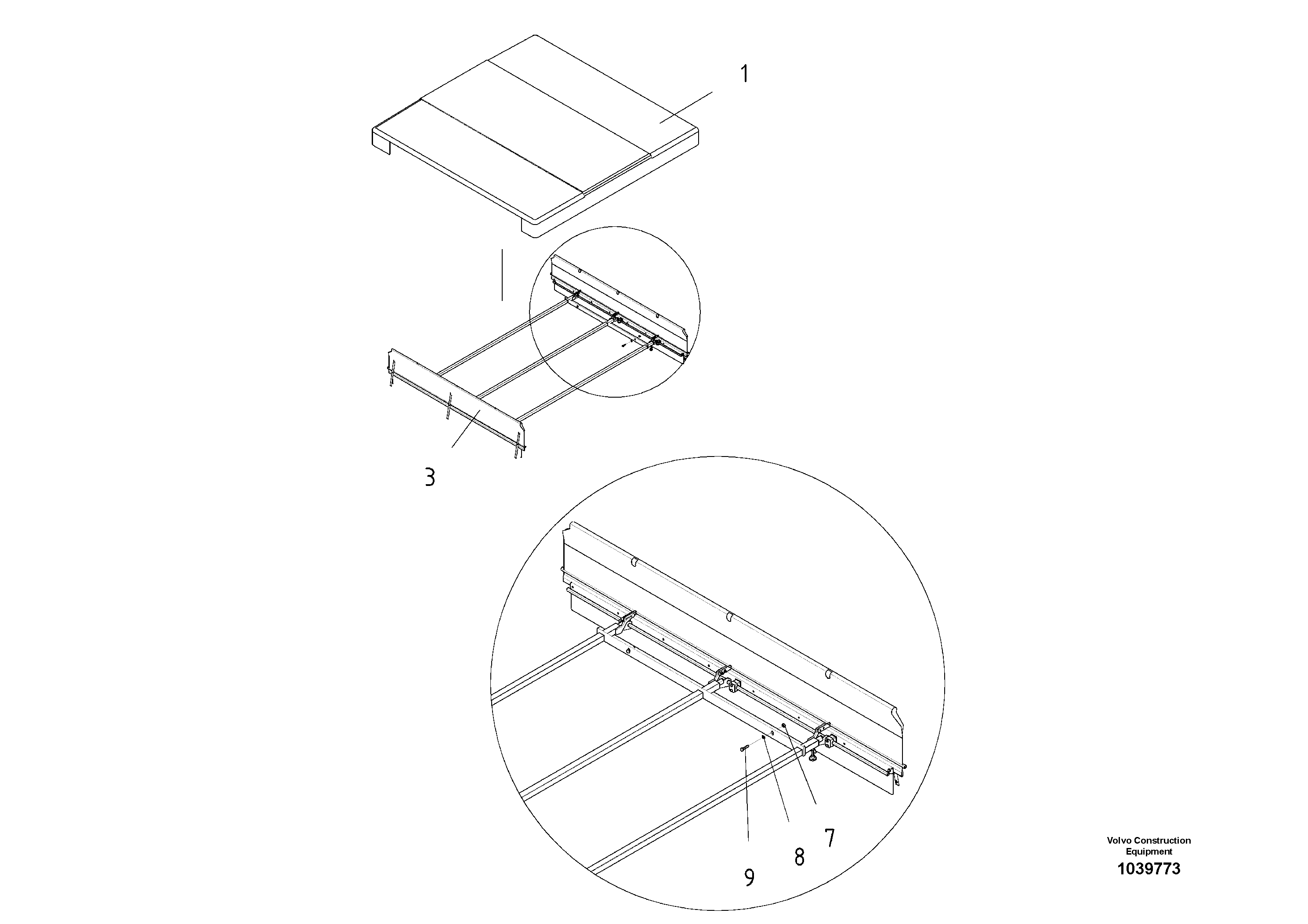 1

3

7

8

9

Volvo Construction Equipment

1039773