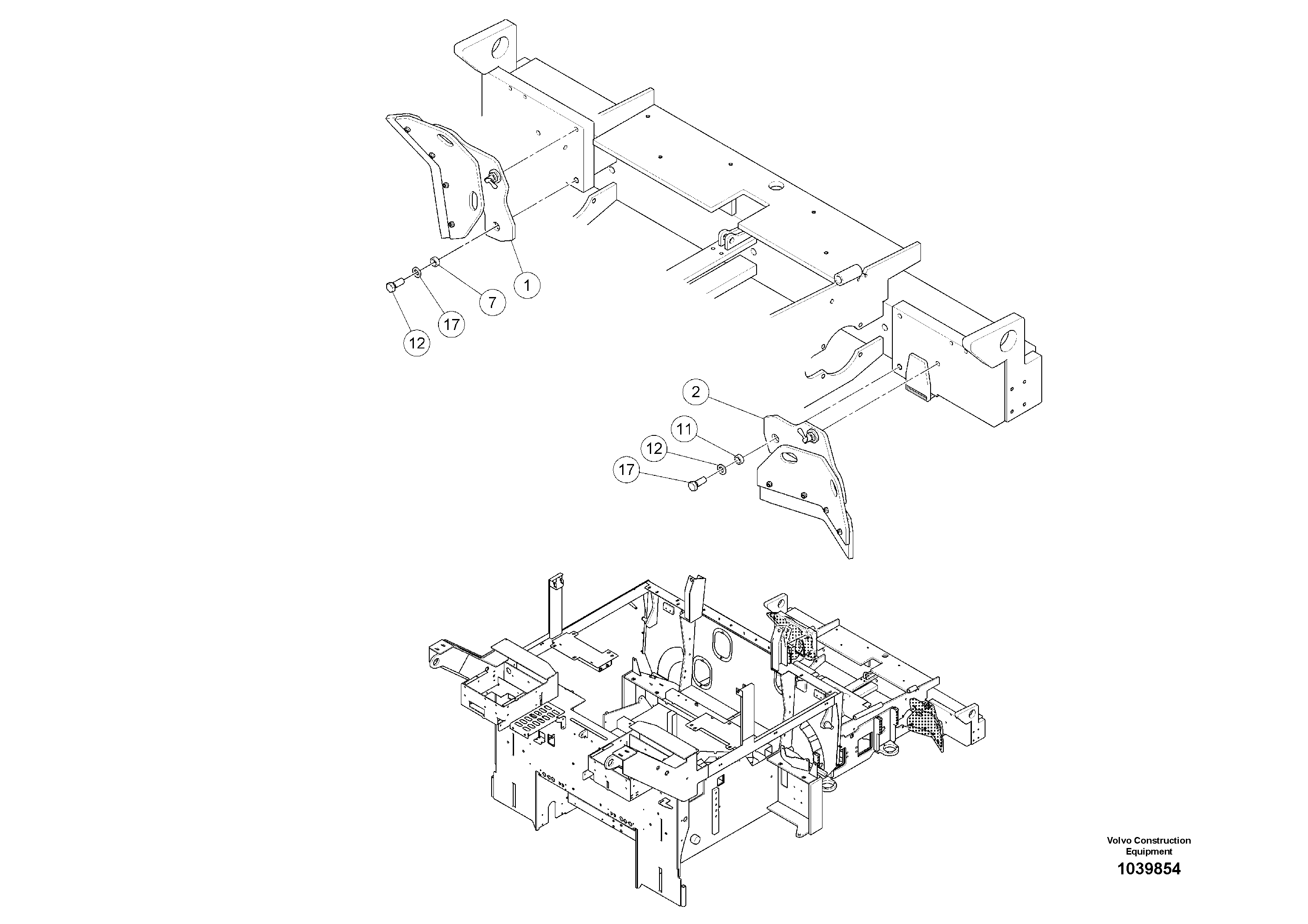 1
7
17
12
2
11
12
17

Volvo Construction Equipment
1039854