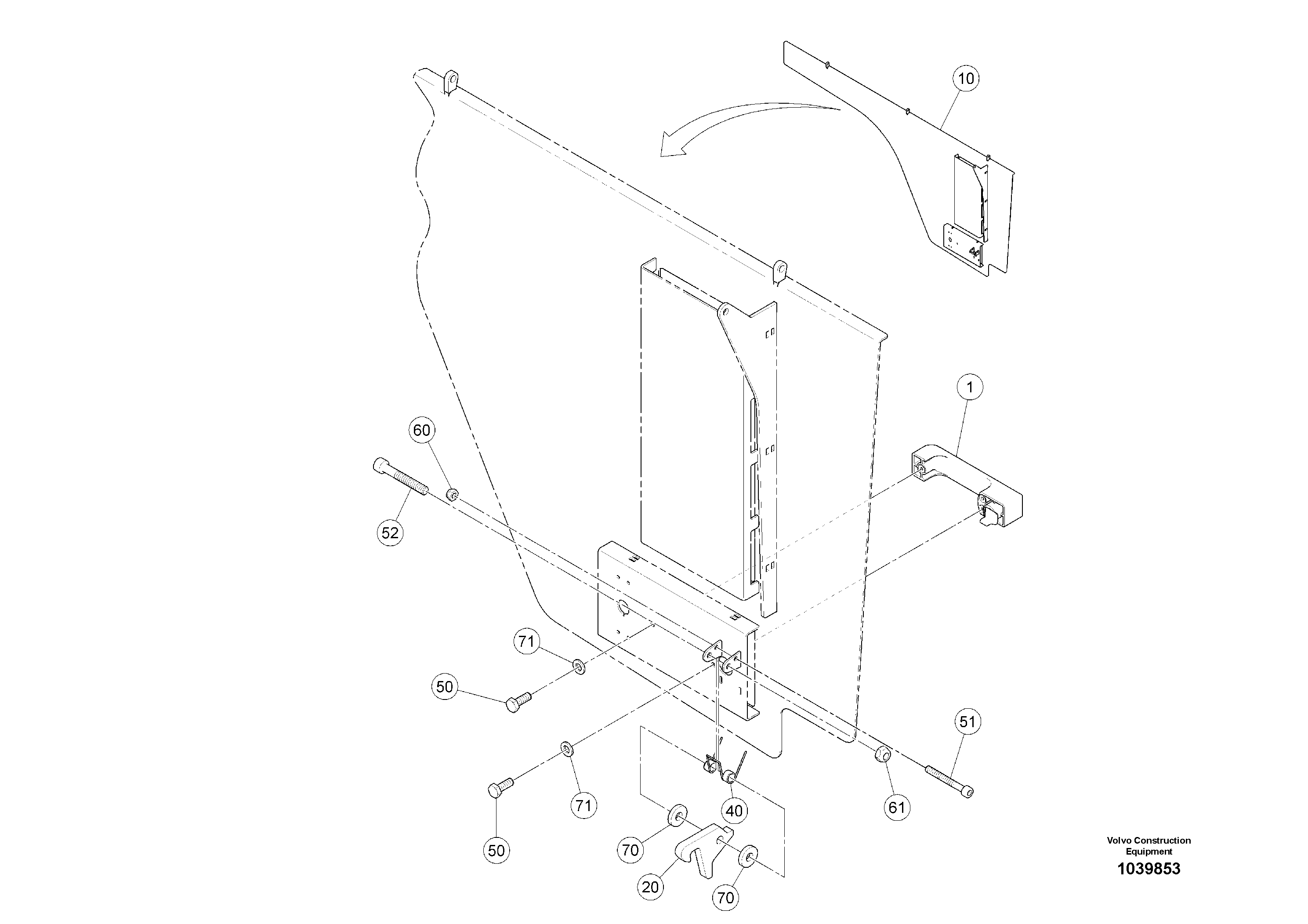 10

1

60

52

71

50

51

71

40

61

50

70

20

70

Volvo Construction Equipment
1039853