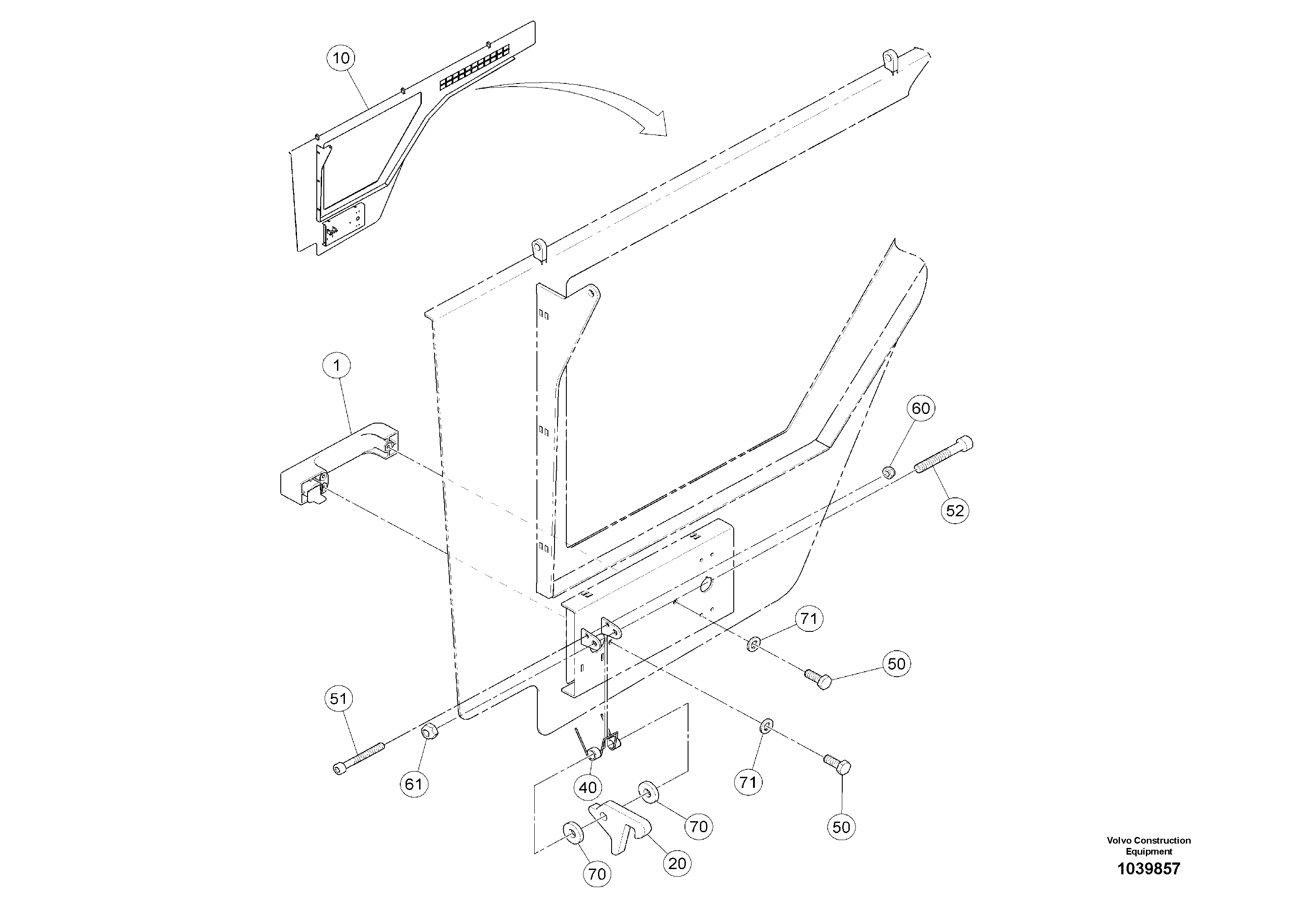 10

1

60

52

71

50

51

61

40

71

70

50

20

70

Volvo Construction Equipment
1039857