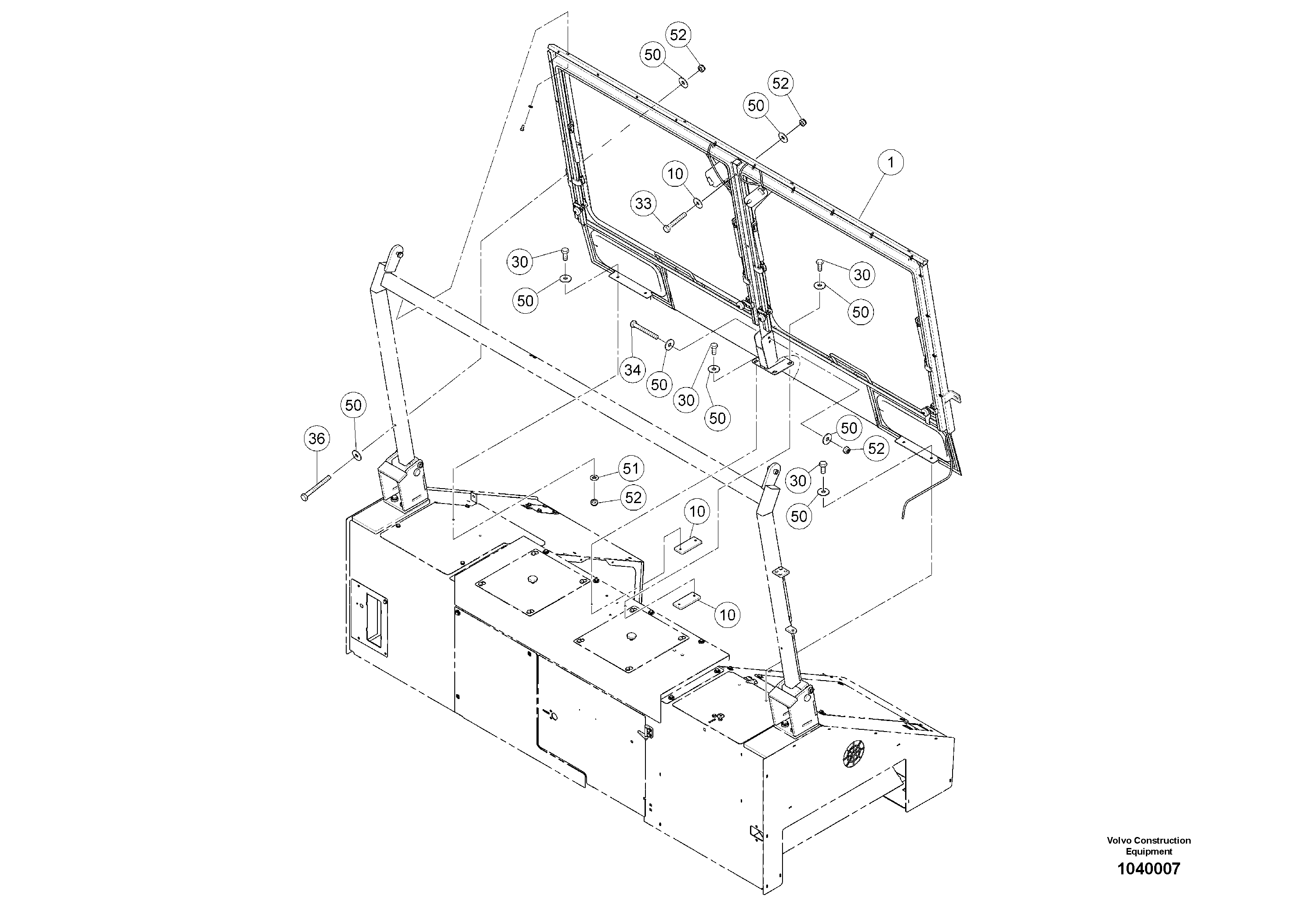 52
50
52
50
1
10
33
30
50
30
50
34
50
30
50
50
36
50
52
51
52
30
50
10
10

Volvo Construction Equipment
1040007