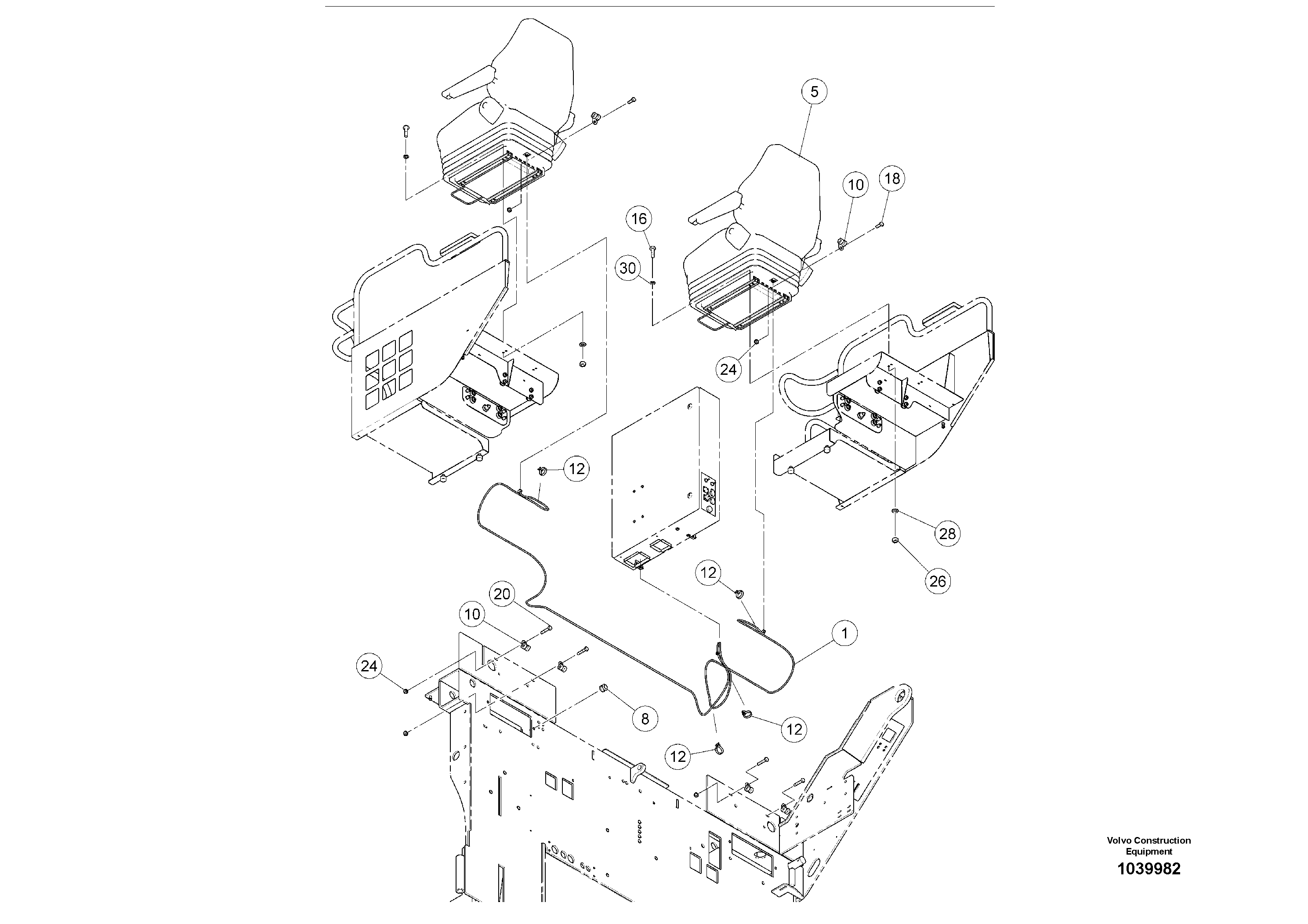 5
10
18
16
30
24
12
28
26
12
20
10
1
24
8
12
12

Volvo Construction Equipment
1039982