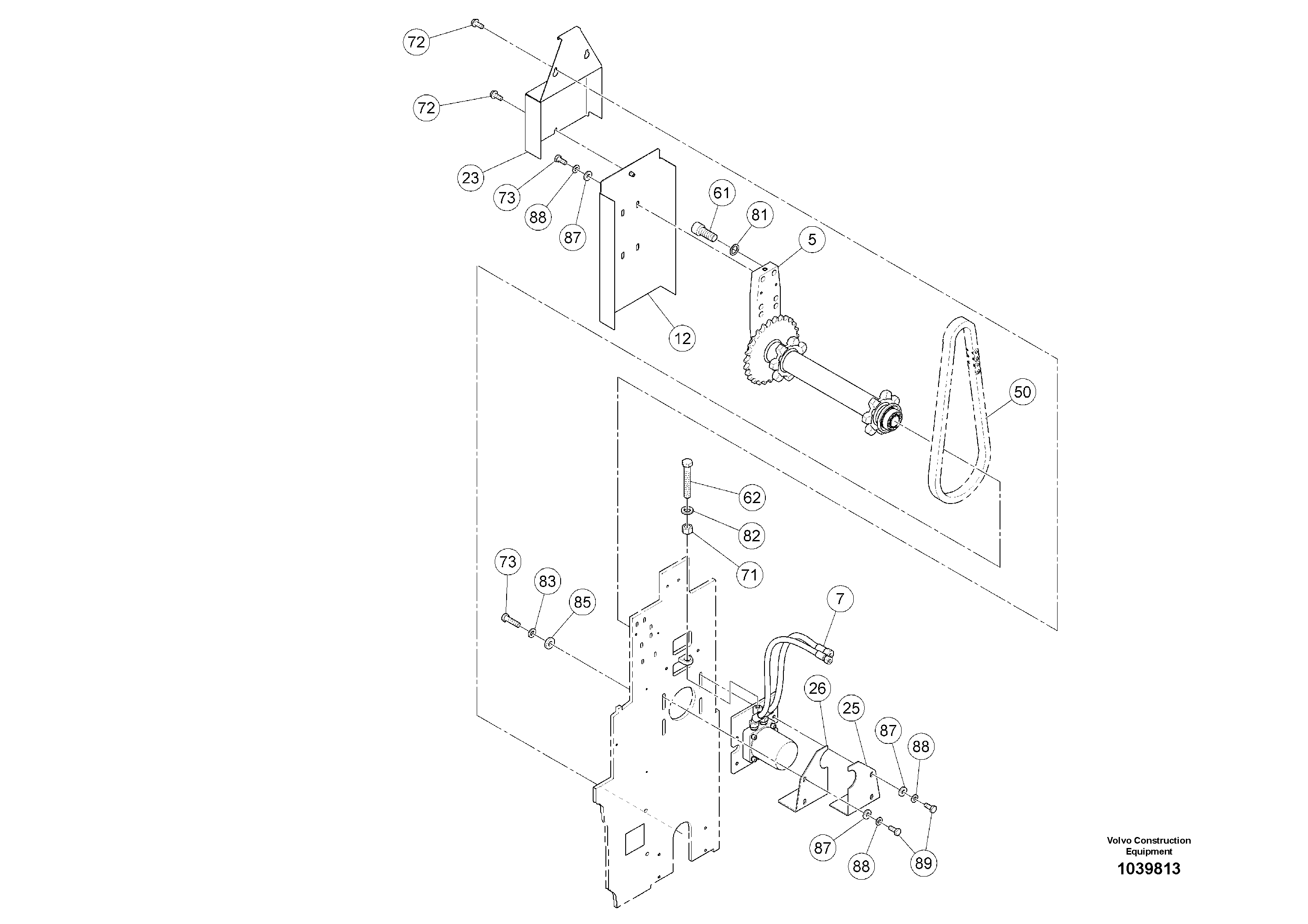 72
72
23
73
88
87
61
81
5
12
50
62
82
71
73
83
85
7
26
25
87
88
87
88
89
Volvo Construction Equipment
1039813