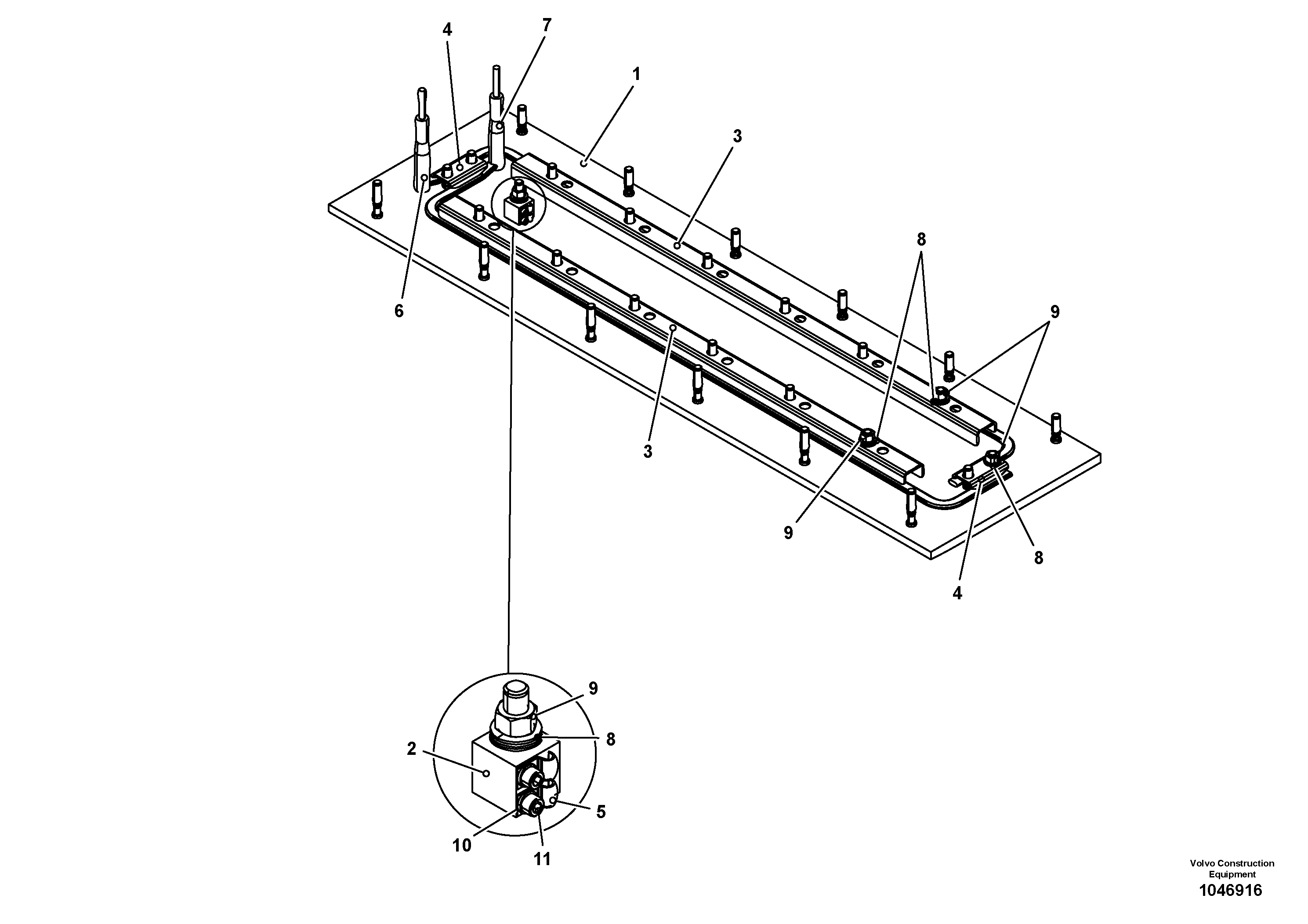 4
7
1
3
8
9
6
3
9
8
4
9
8
2
5
10
11

Volvo Construction Equipment
1046916