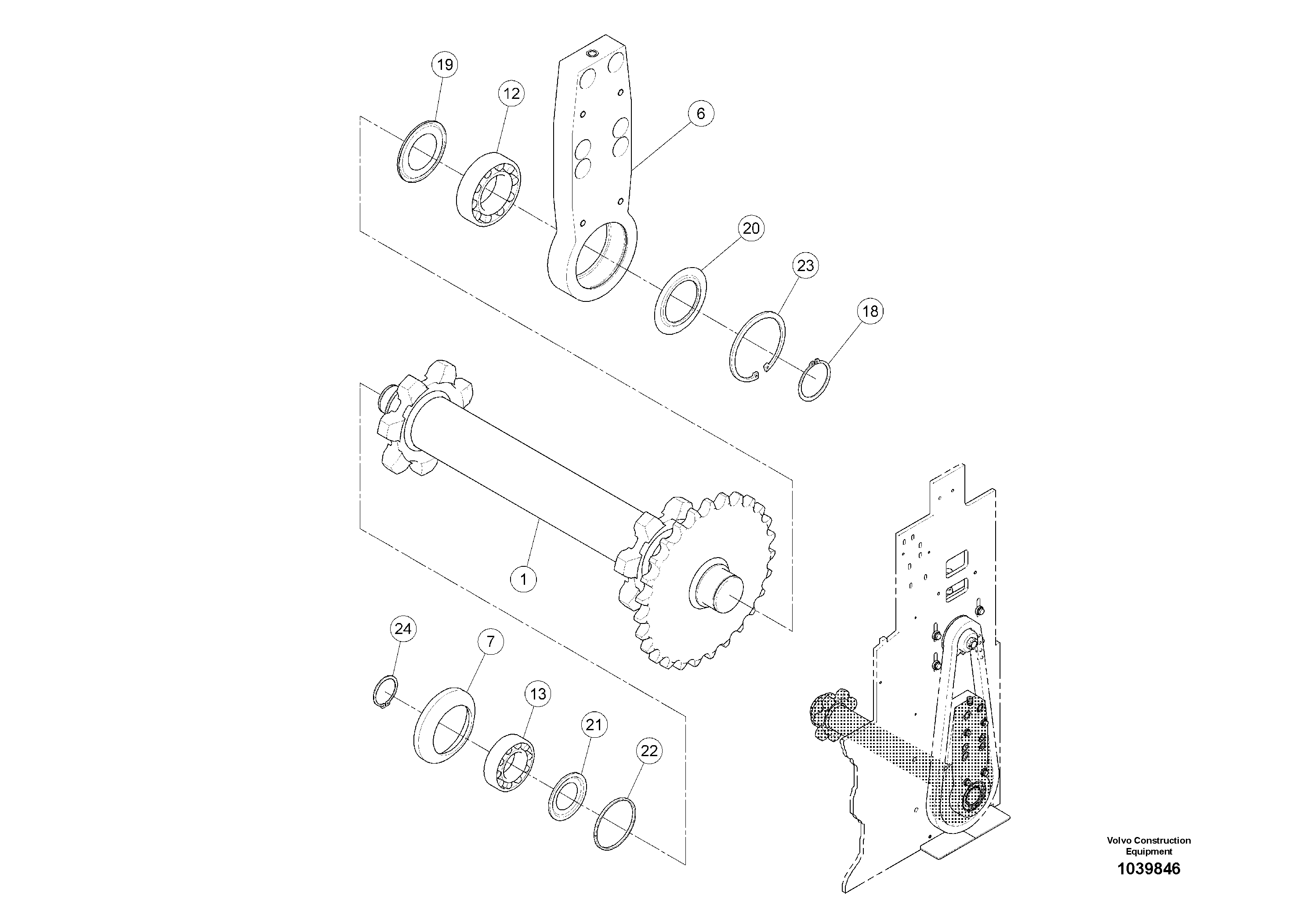 19
12
6
20
23
18
1
24
7
13
21
22

Volvo Construction Equipment
1039846