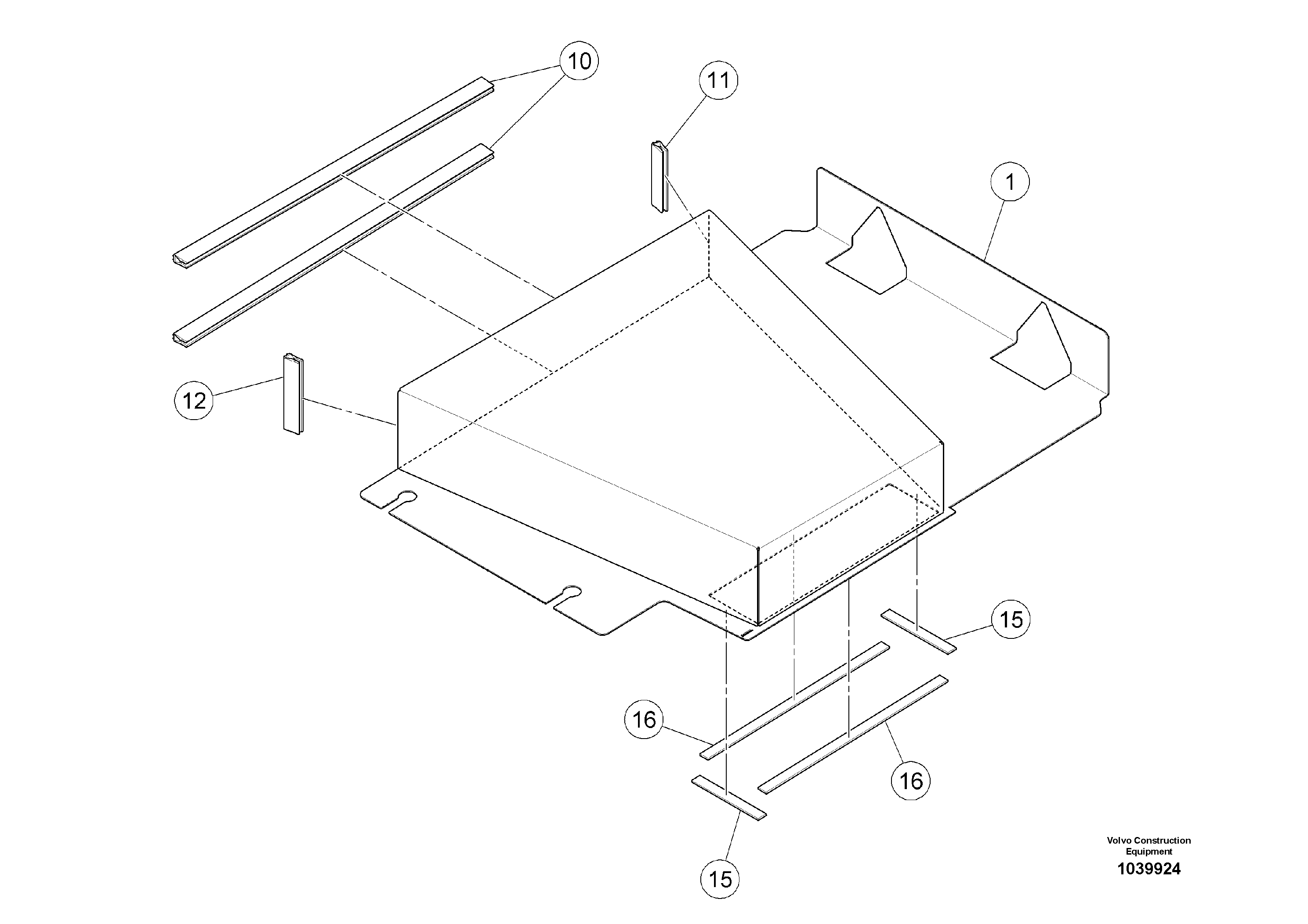 10
11
1
12
15
16
16
15
Volvo Construction Equipment
1039924