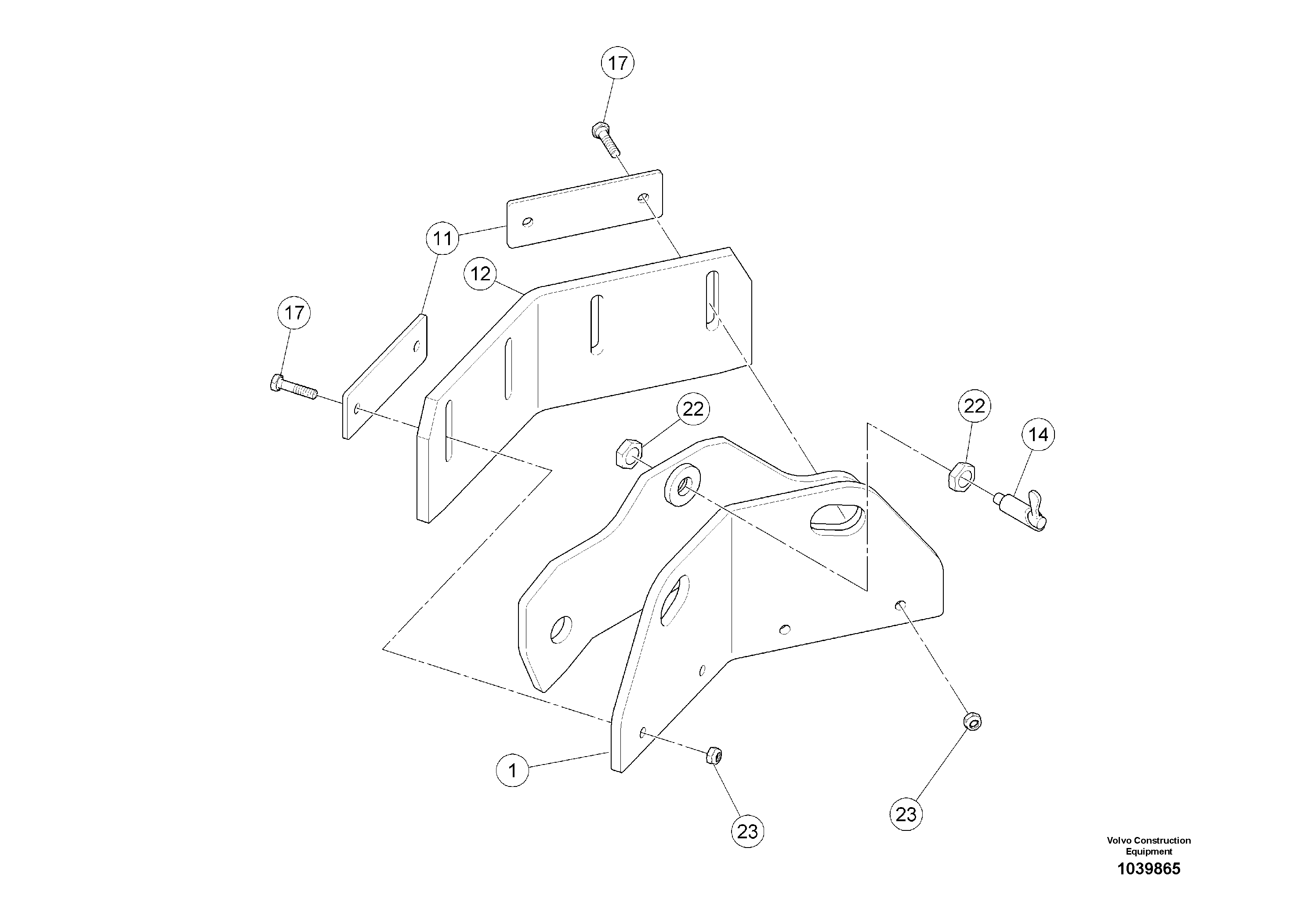 17

11

12

17

22

22

14

1

23

23

Volvo Construction Equipment

1039865