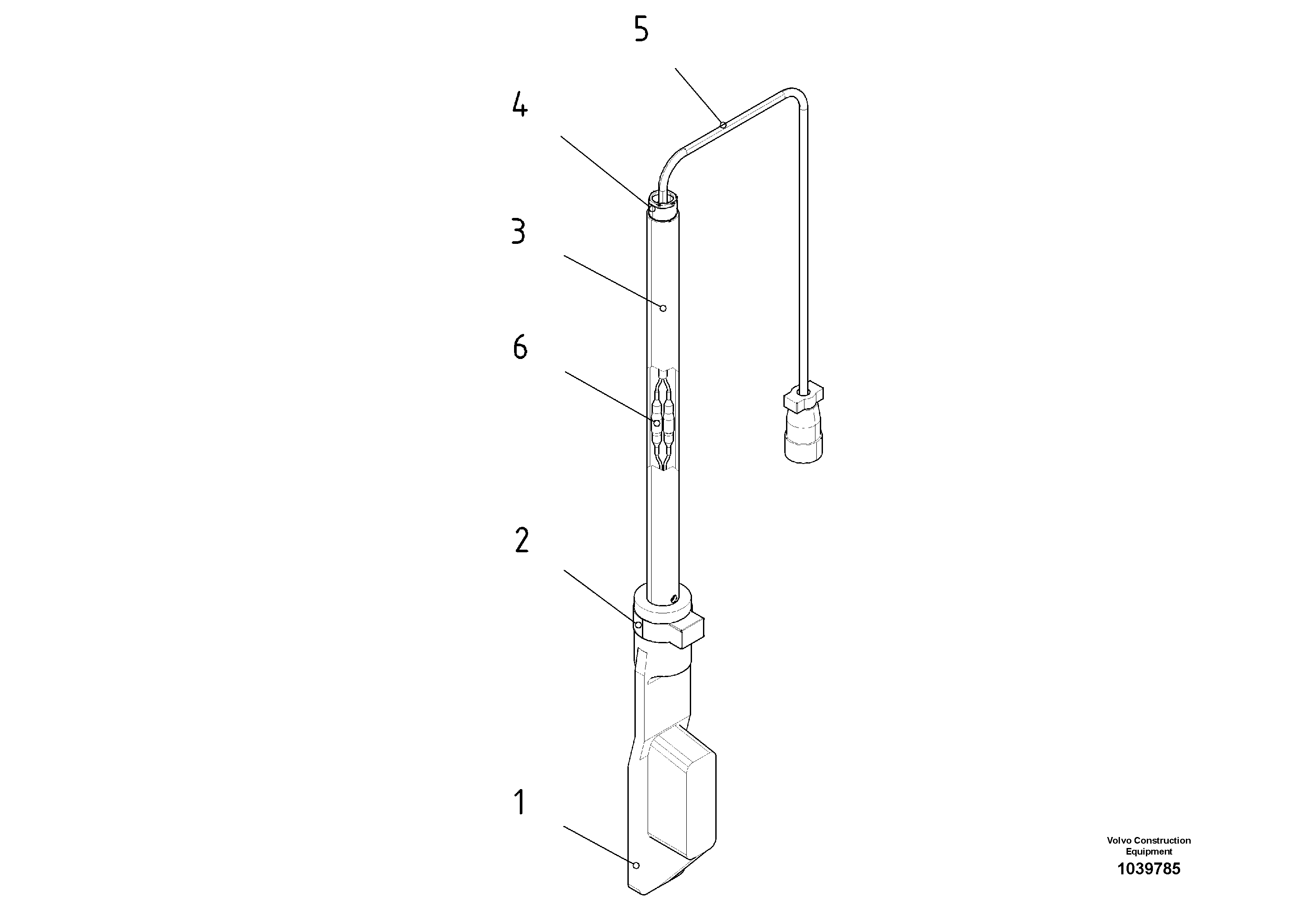 5

4

3

6

2

1

Volvo Construction Equipment
1039785