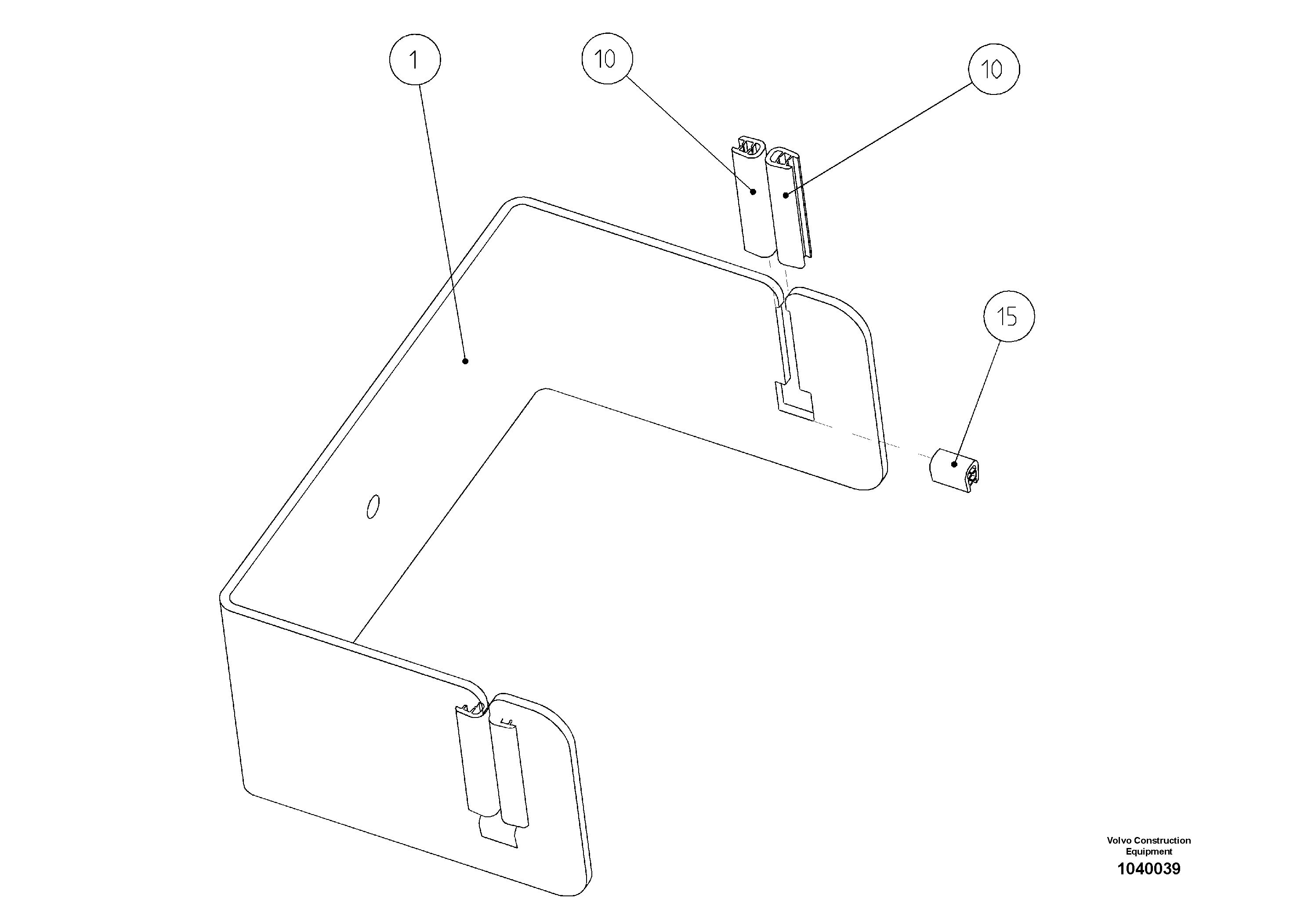 1

10

10

15

Volvo Construction Equipment
1040039