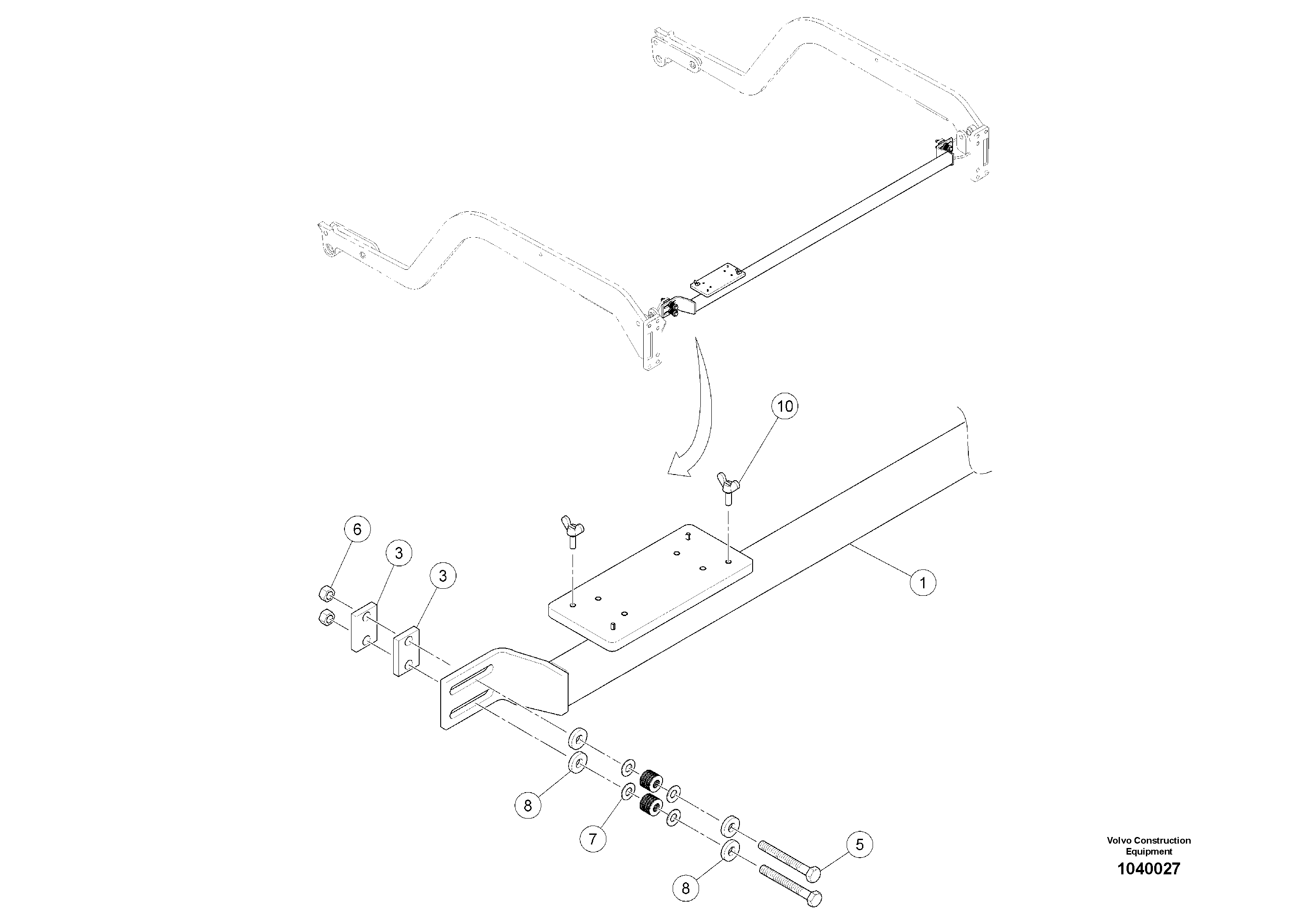 10
6
3
3
1
8
7
5
8
Volvo Construction Equipment
1040027