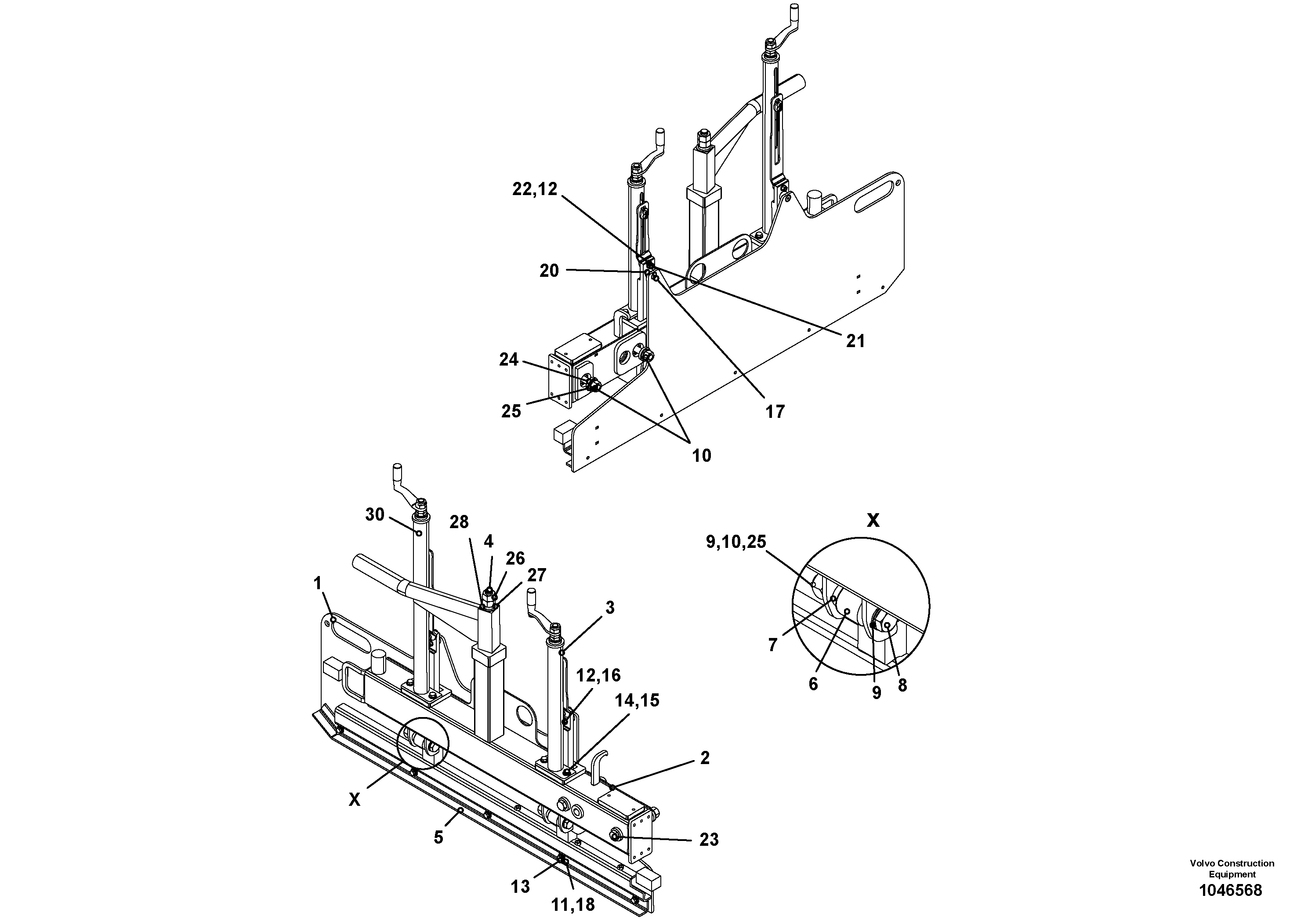 22,12
20
21
24
25
17
10
30
28
4
26
27
1
3
12,16
14,15
2
X
5
23
13
11,18
X
9,10,25
7
6
9
8
Volvo Construction Equipment
1046568