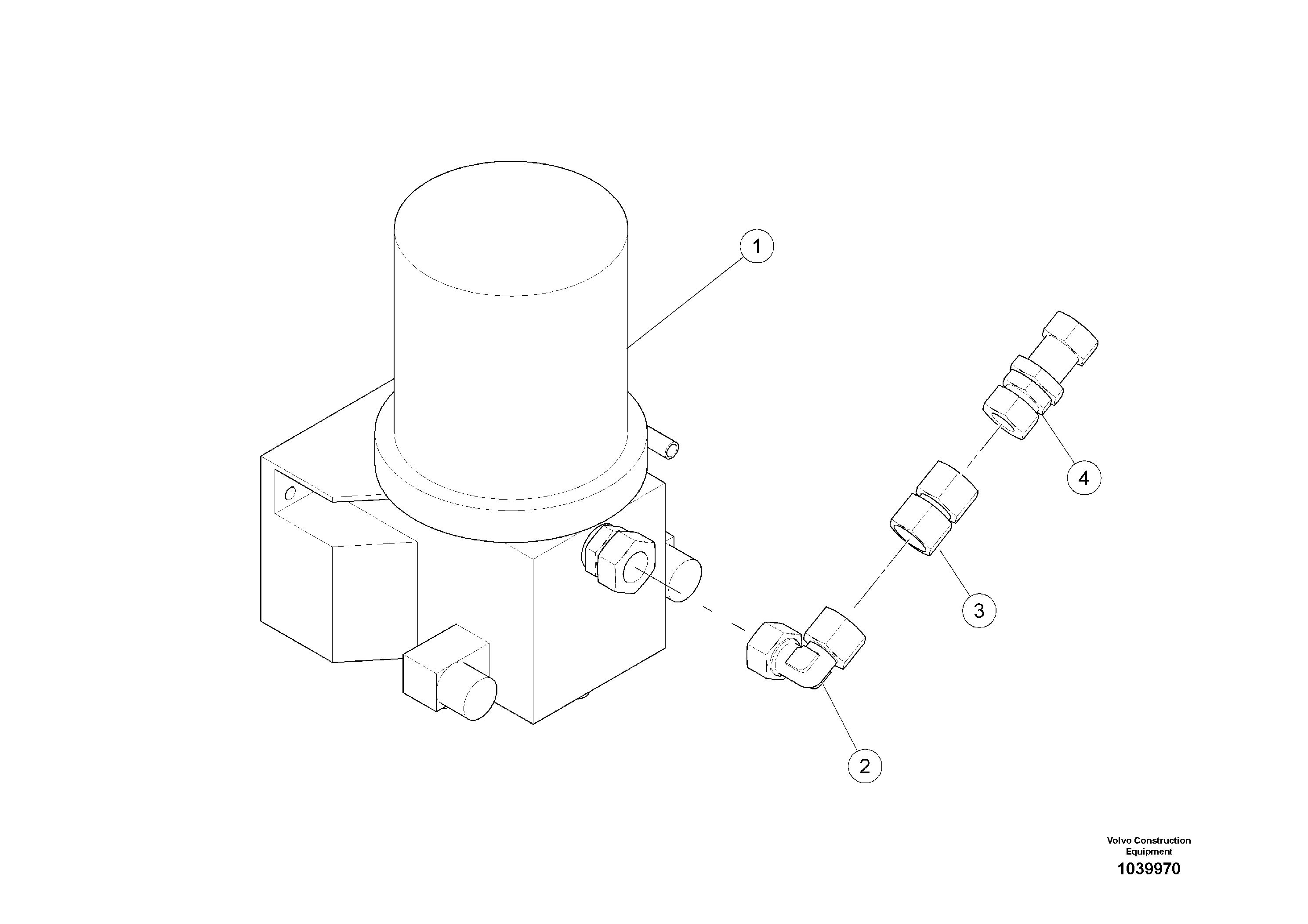 1

4

3

2

Volvo Construction Equipment

1039970