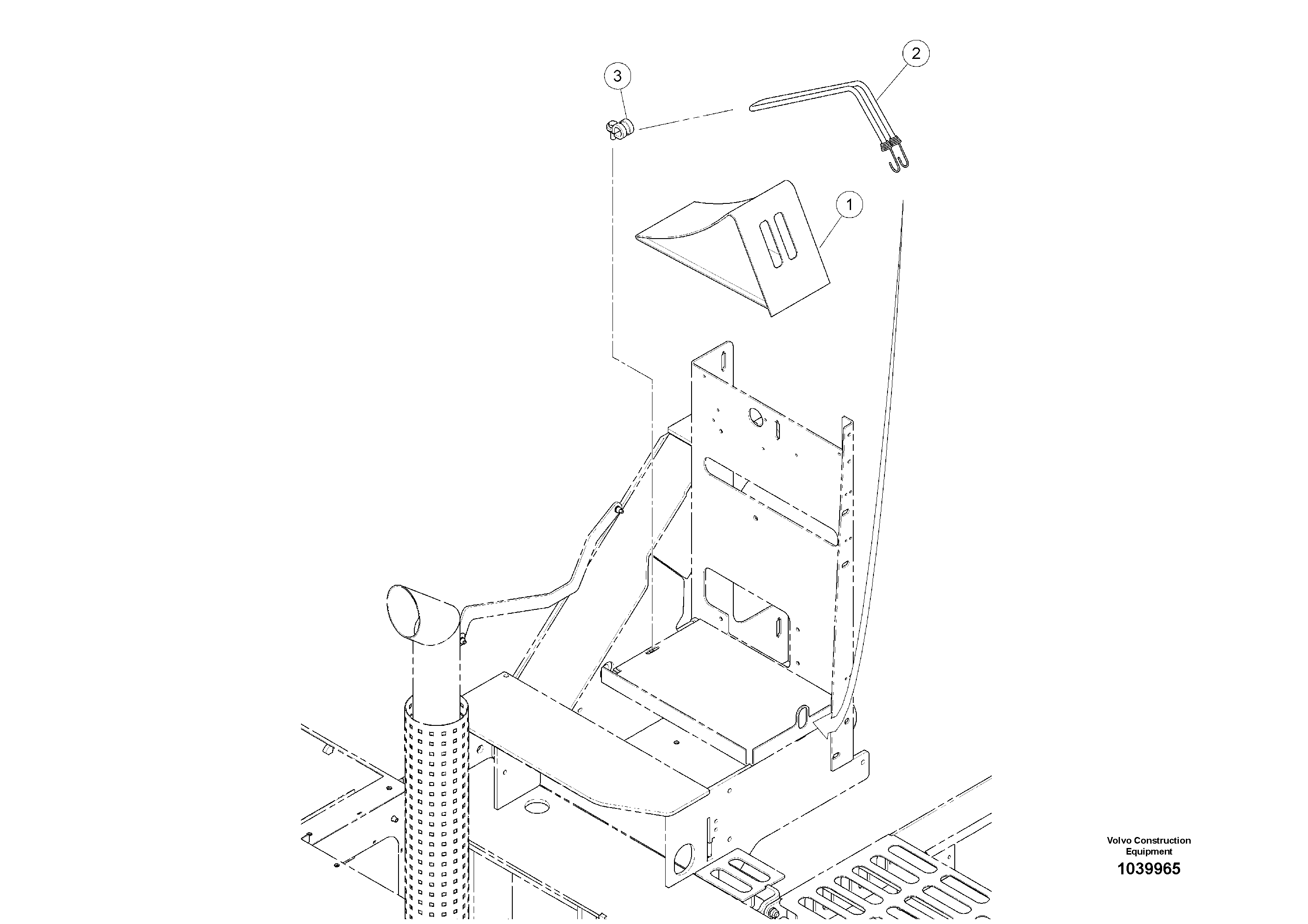 3

2

1

Volvo Construction Equipment
1039965