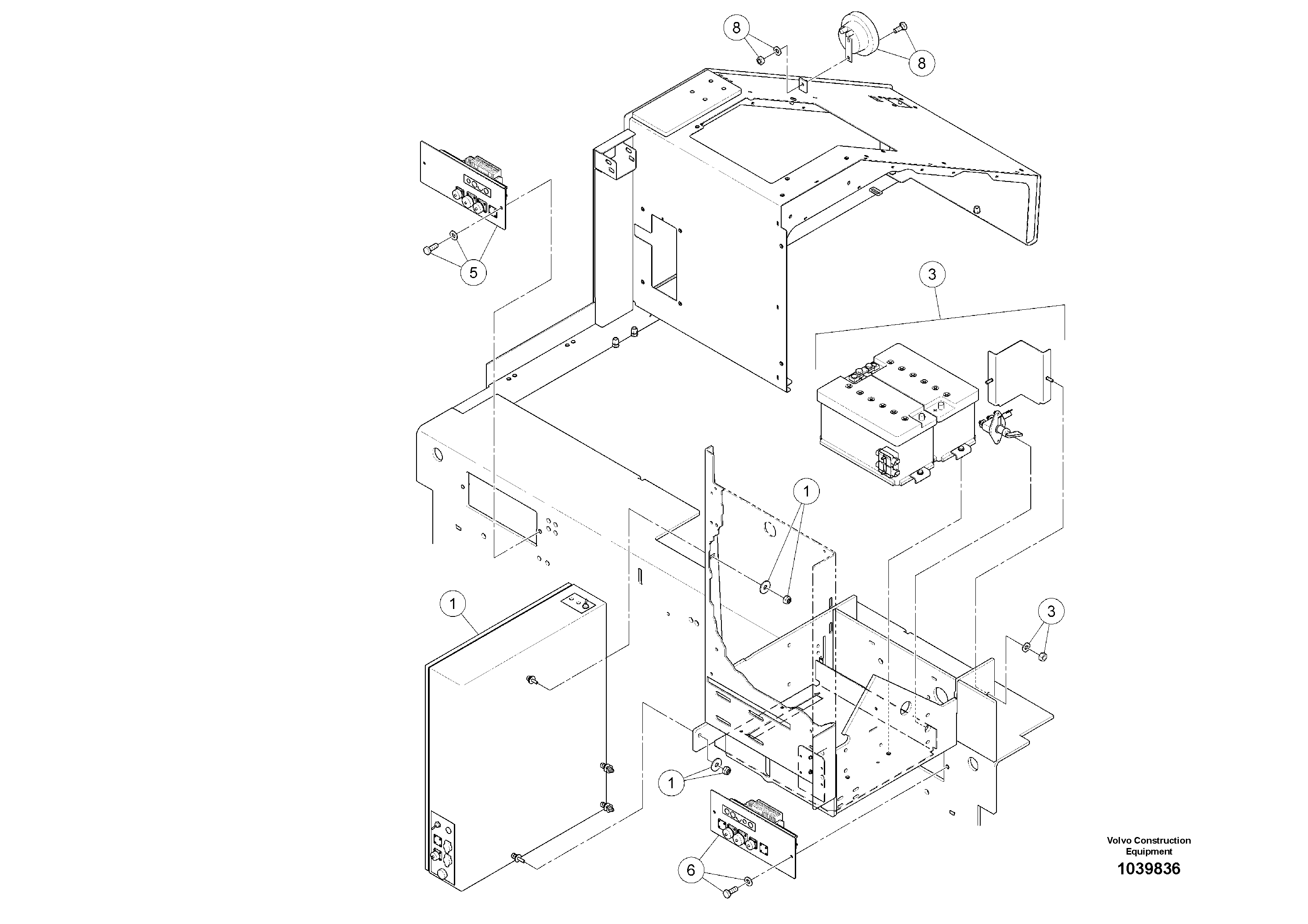 8
8
5
3
1
1
3
1
6
Volvo Construction Equipment
1039836