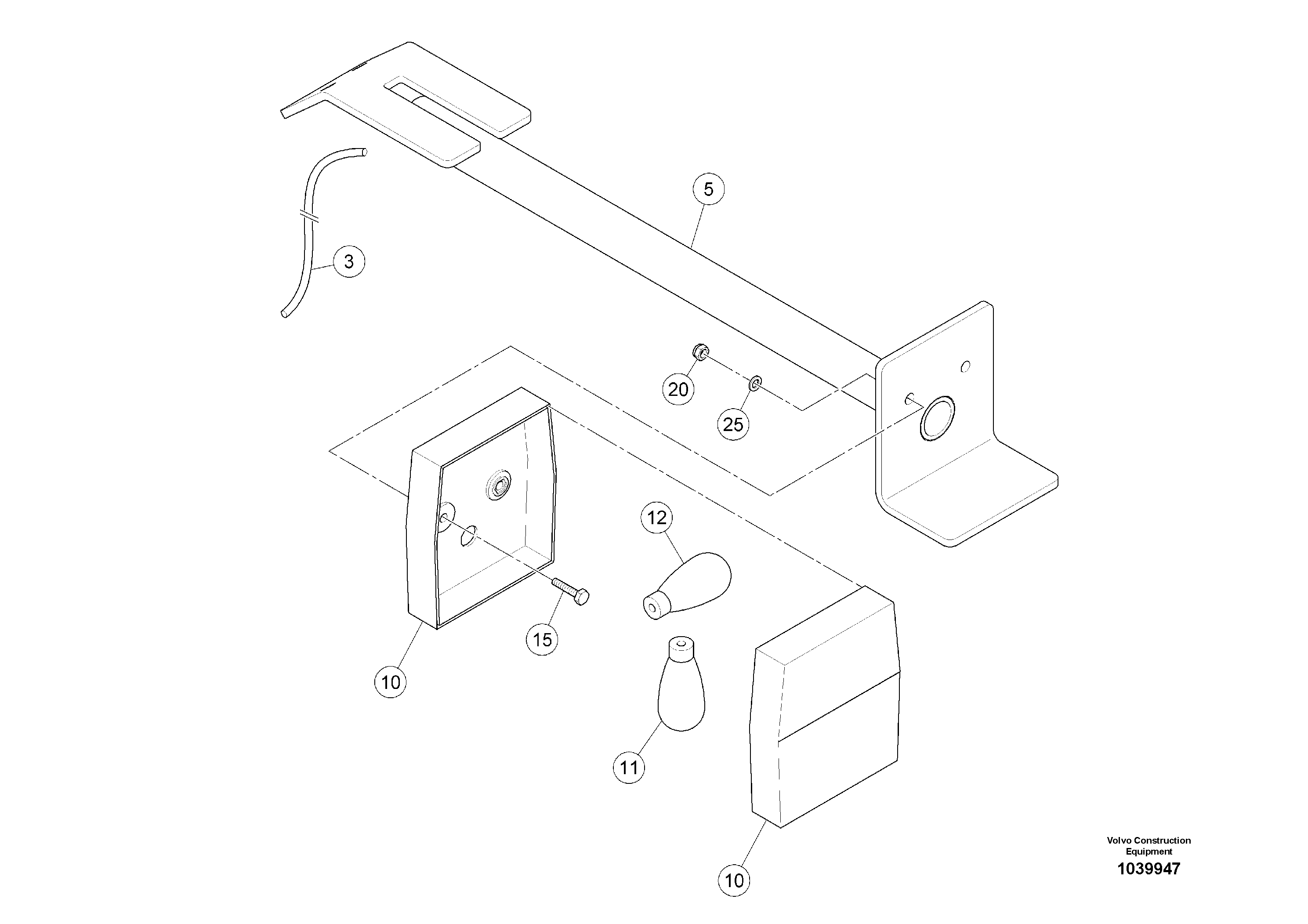 5

3

20

25

12

15

10

11

10

Volvo Construction Equipment
1039947