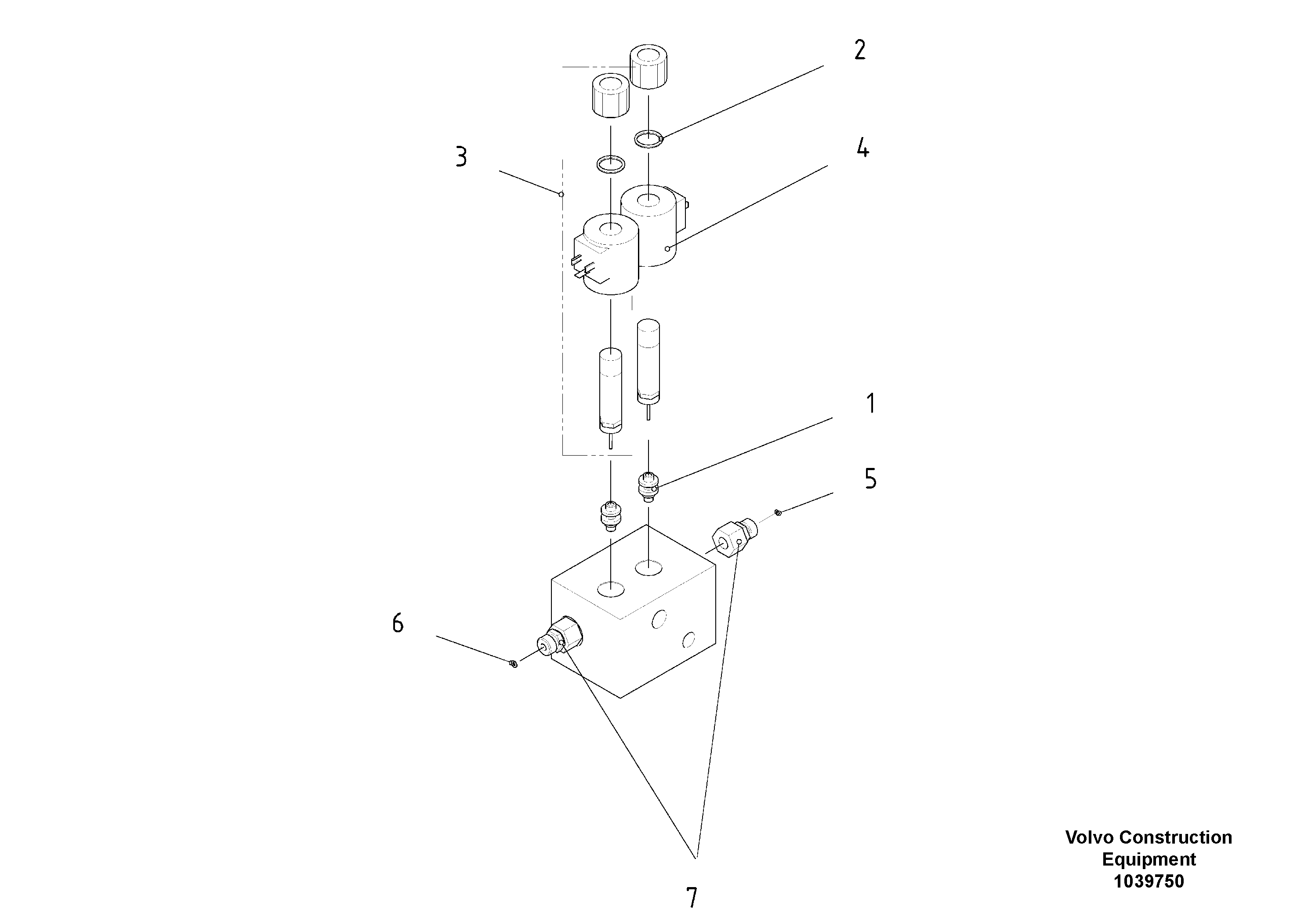 2
3
4
1
5
6
7

Volvo Construction Equipment
1039750