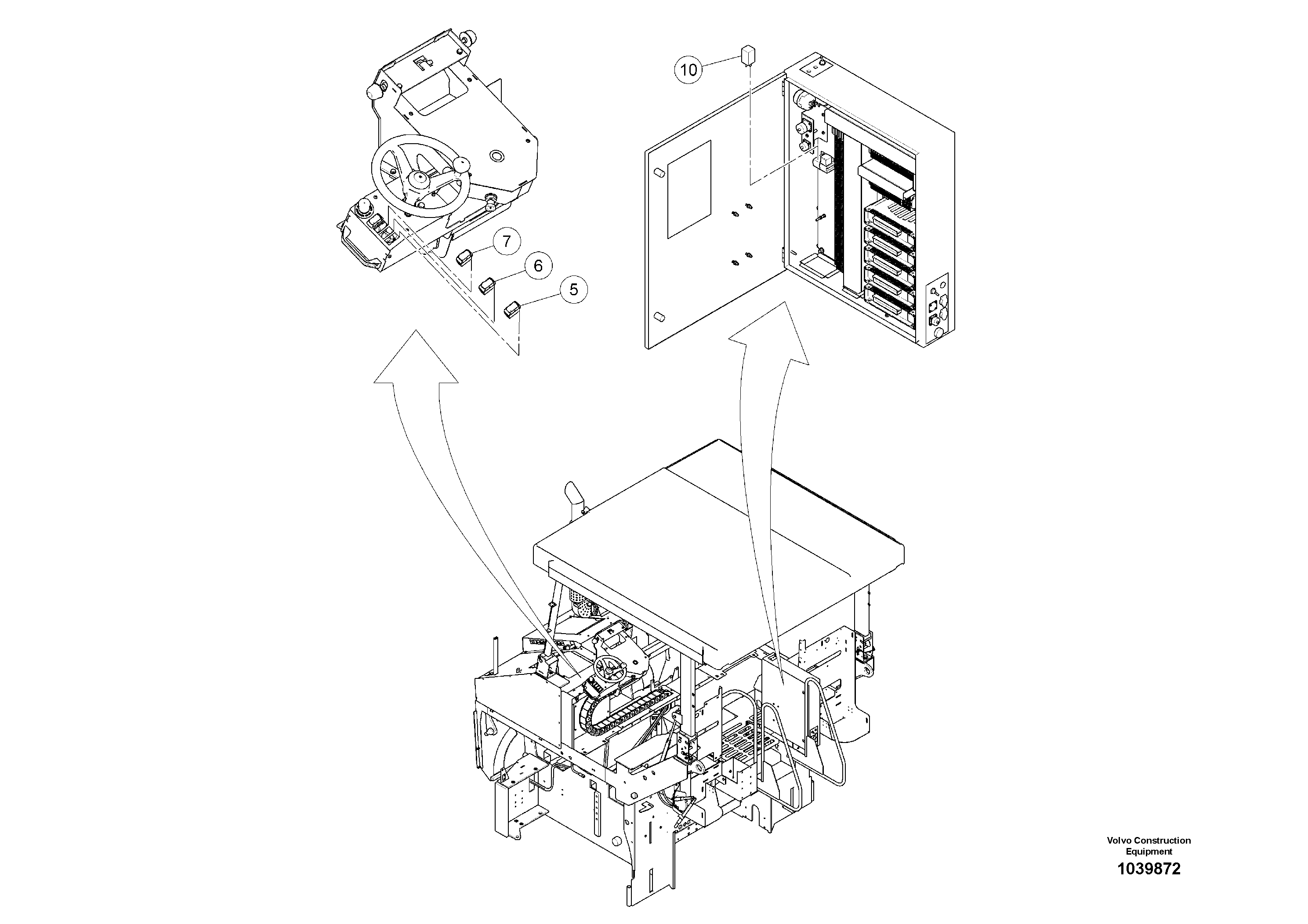 10

7

6

5

Volvo Construction Equipment

1039872