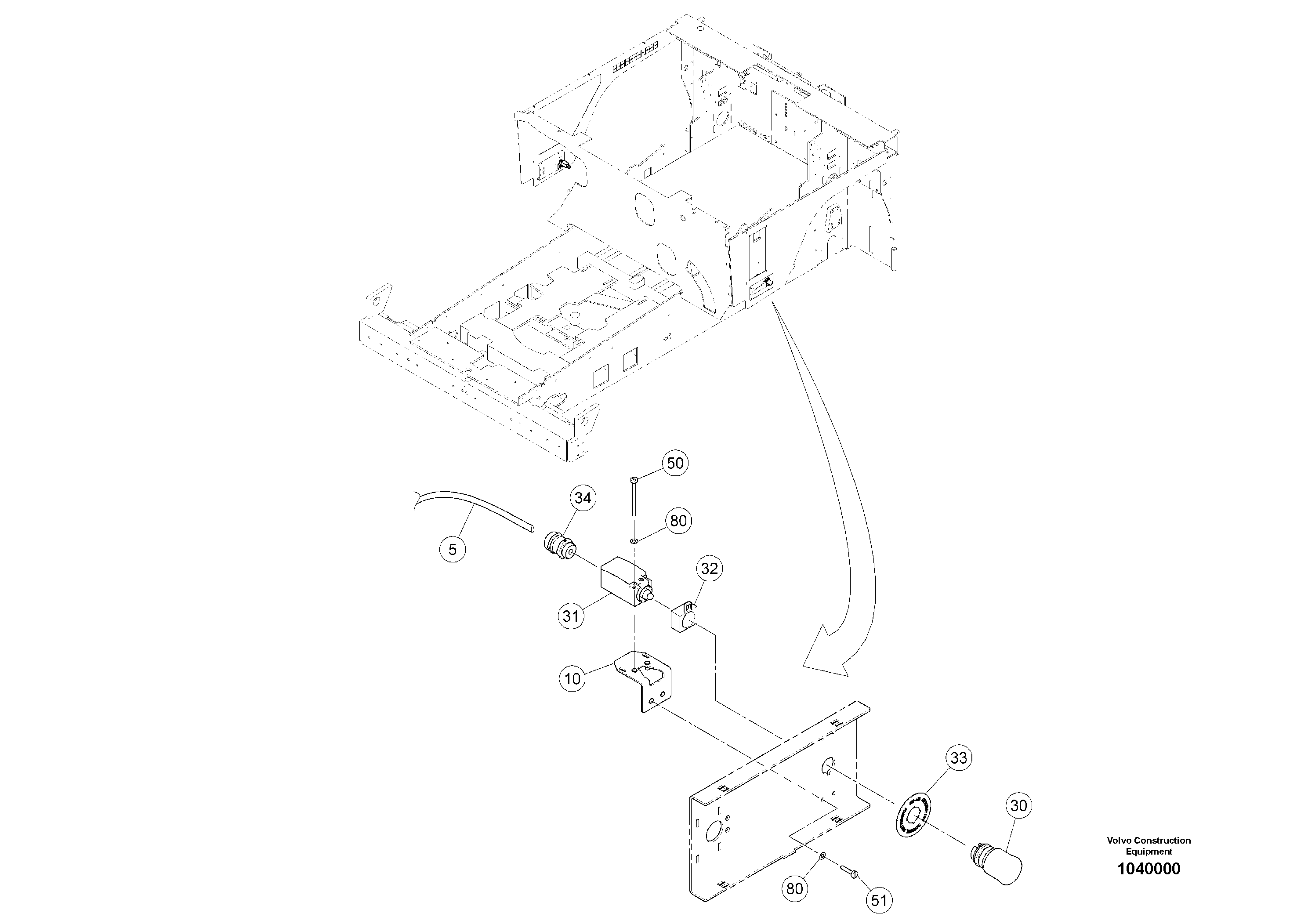 50
34
80
5
32
31
10
33
30
80
51

Volvo Construction Equipment
1040000