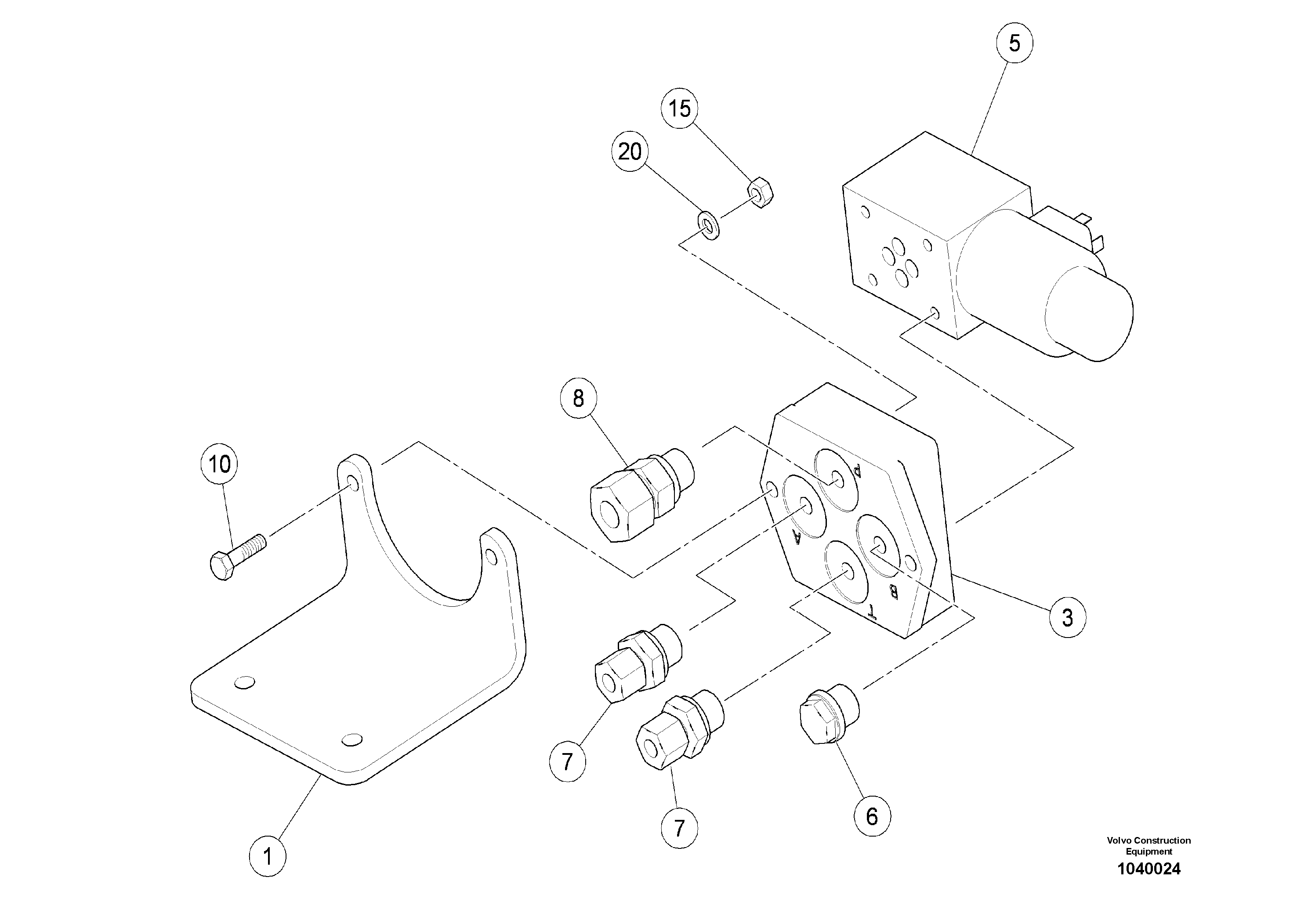 5

15

20

8

10

P

A

B

T

3

7

7

6

1

Volvo Construction Equipment

1040024