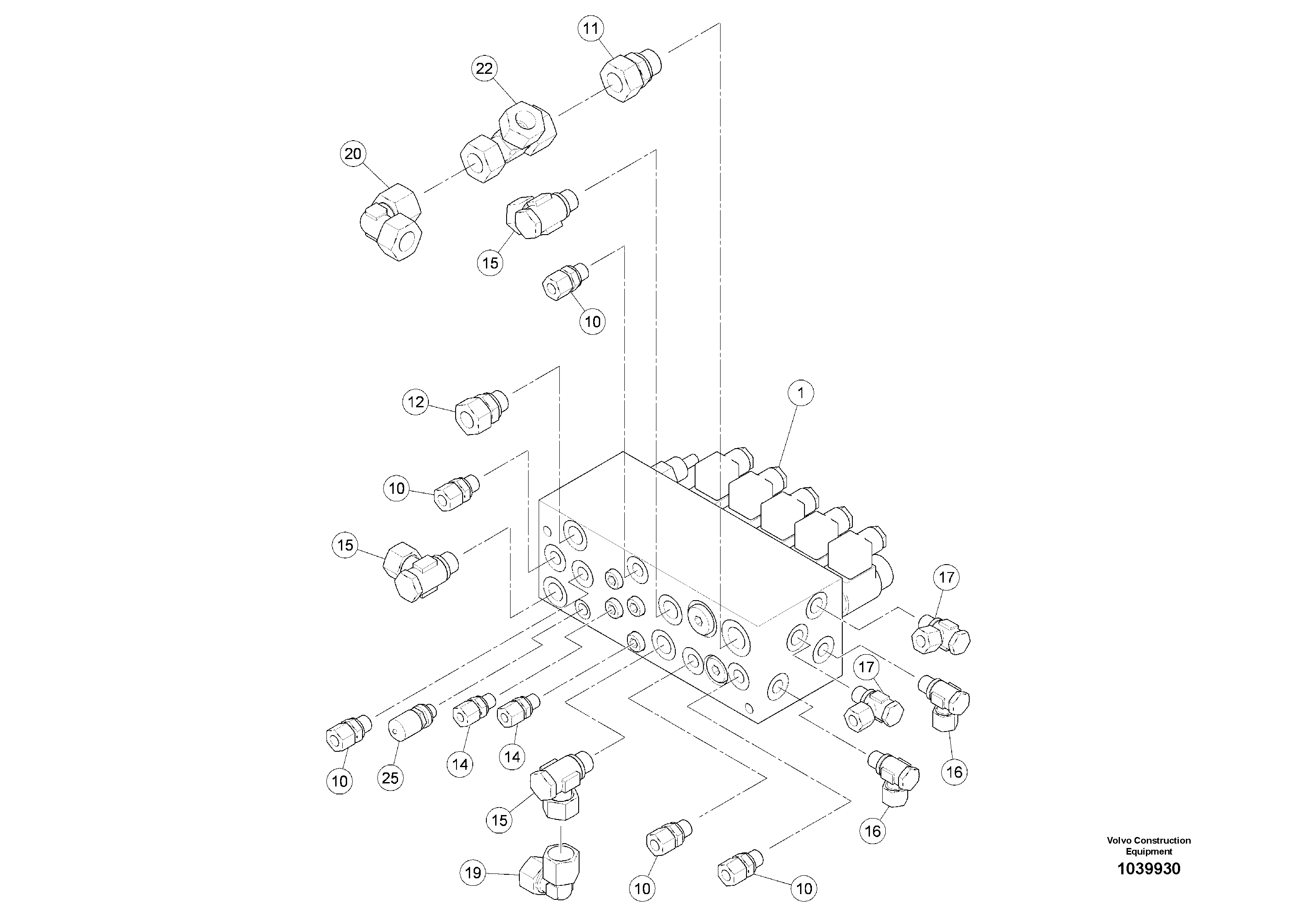 11
22
20
15
10
12
1
10
15
17
17
16
10
25
14
14
15
16
19
10
10
Volvo Construction Equipment
1039930